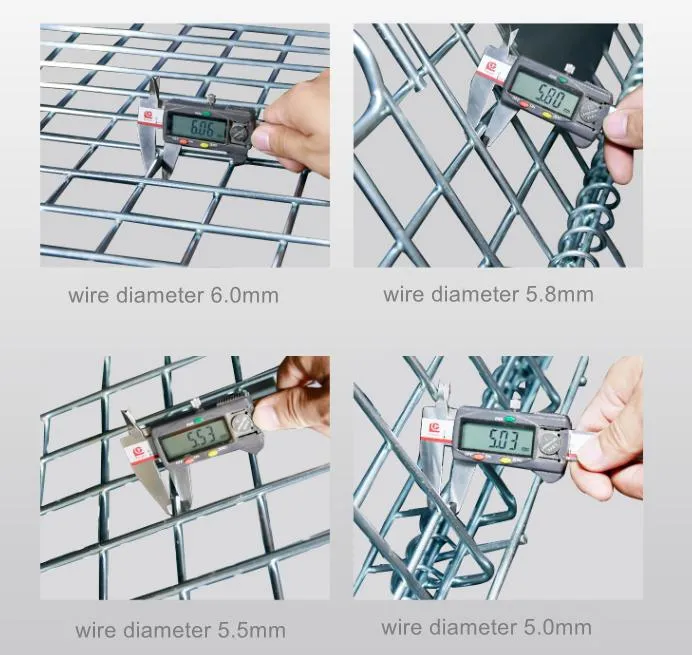 6.06

wire diameter 6.0mm

5.80

wire diameter 5.8mm

5.53

wire diameter 5.5mm

5.03

wire diameter 5.0mm