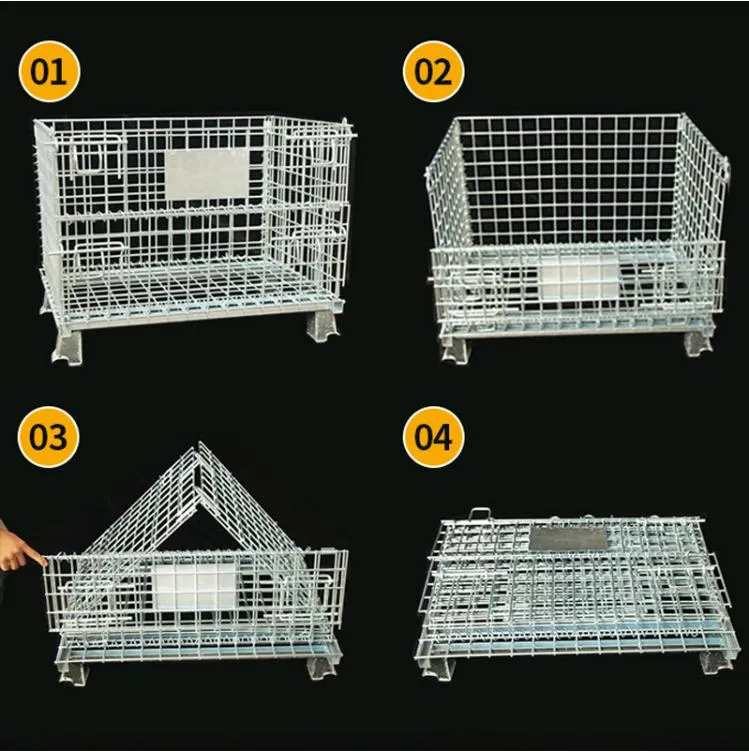 01

02

03

04