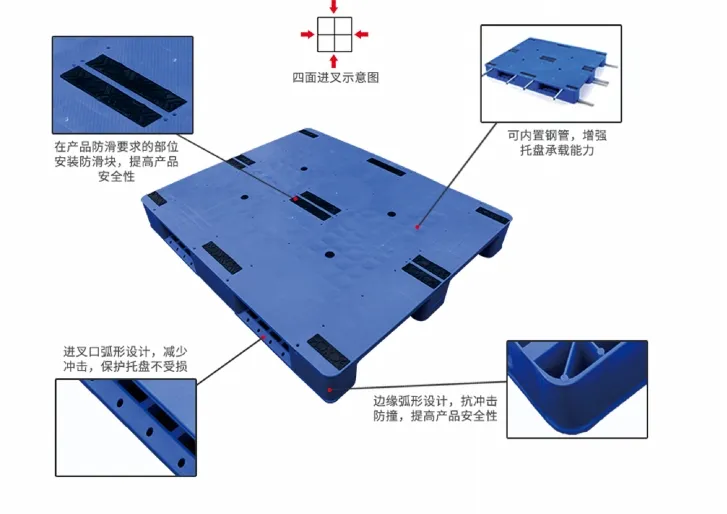 四面进叉示意图

在产品防滑要求的部位安装防滑块，提高产品安全性

可内置钢管，增强托盘承载能力

进叉口弧形设计，减少冲击，保护托盘不受损

边缘弧形设计，抗冲击防撞，提高产品安全性