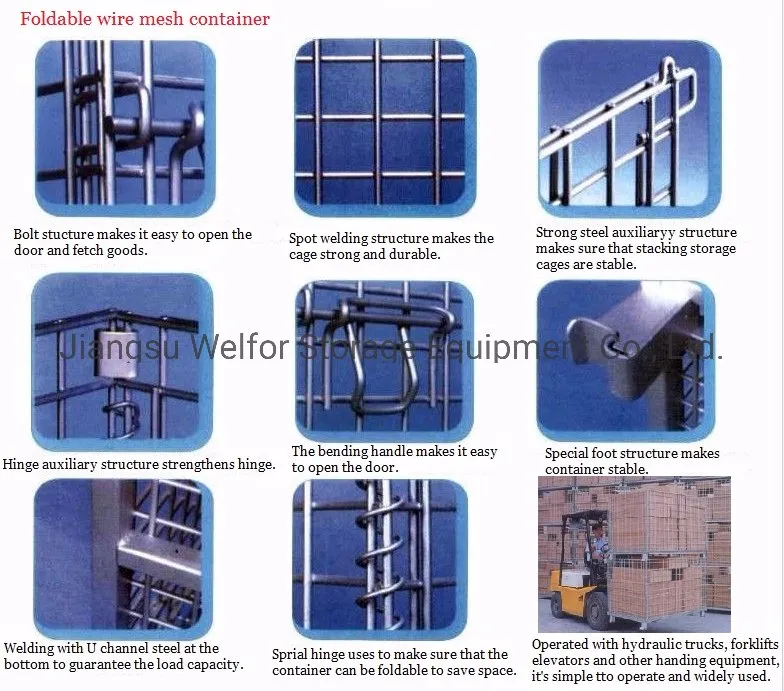 Foldable wire mesh container

Bolt stucture makes it easy to open the door and fetch goods.

Spot welding structure makes the cage strong and durable.

Strong steel auxiliaryy structure makes sure that stacking storage cages are stable.

Jiangsu Welfor Storage Equipment Co., Ltd.

Hinge auxiliary structure strengthens hinge.

The bending handle makes it easy to open the door.

Special foot structure makes container stable.

Welding with U channel steel at the bottom to guarantee the load capacity.

Sprial hinge uses to make sure that the container can be foldable to save space.

Operated with hydraulic trucks, forklifts elevators and other handing equipment, it's simple tto operate and widely used.