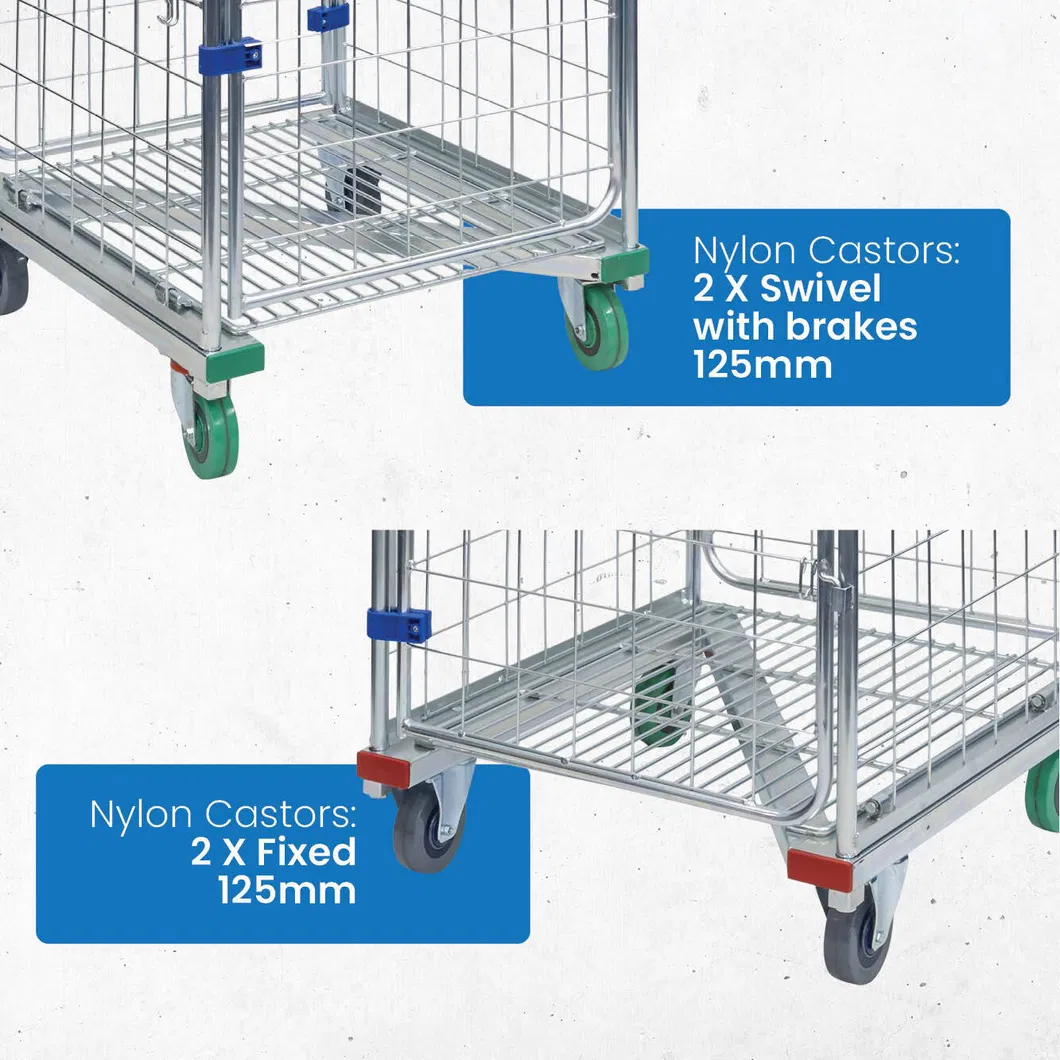 Nylon Castors:
2 X Swivel
with brakes
125mm

Nylon Castors:
2 X Fixed
125mm