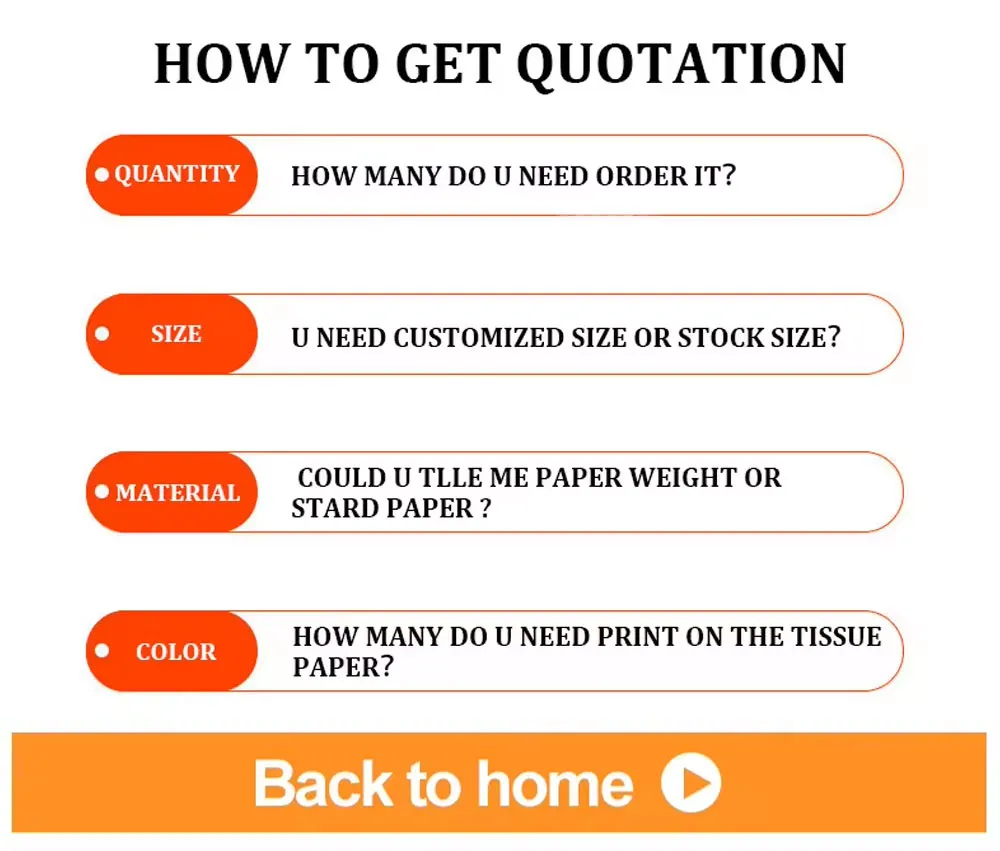 HOW TO GET QUOTATION

QUANTITY

HOW MANY DO U NEED ORDER IT?

SIZE

U NEED CUSTOMIZED SIZE OR STOCK SIZE?

MATERIAL

COULD U TLLE ME PAPER WEIGHT OR STARD PAPER ?

COLOR

HOW MANY DO U NEED PRINT ON THE TISSUE PAPER?

Back to home