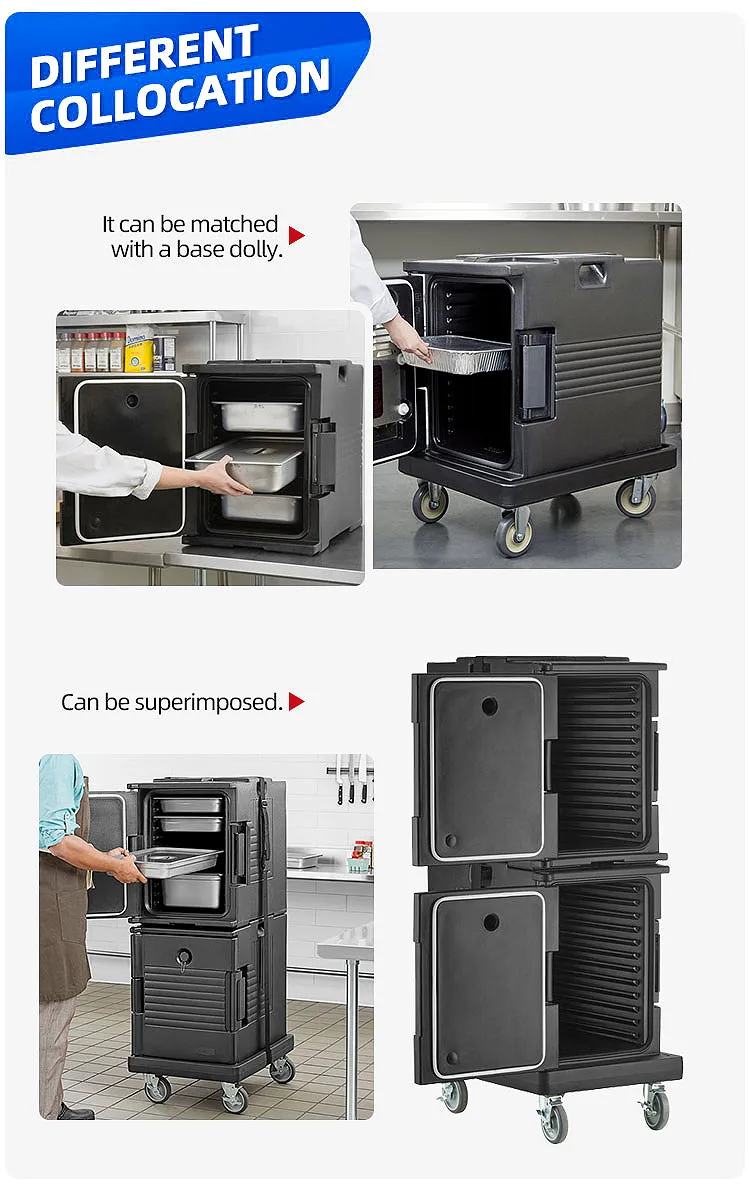 DIFFERENT COLLOCATION

It can be matched with a base dolly.

Can be superimposed.