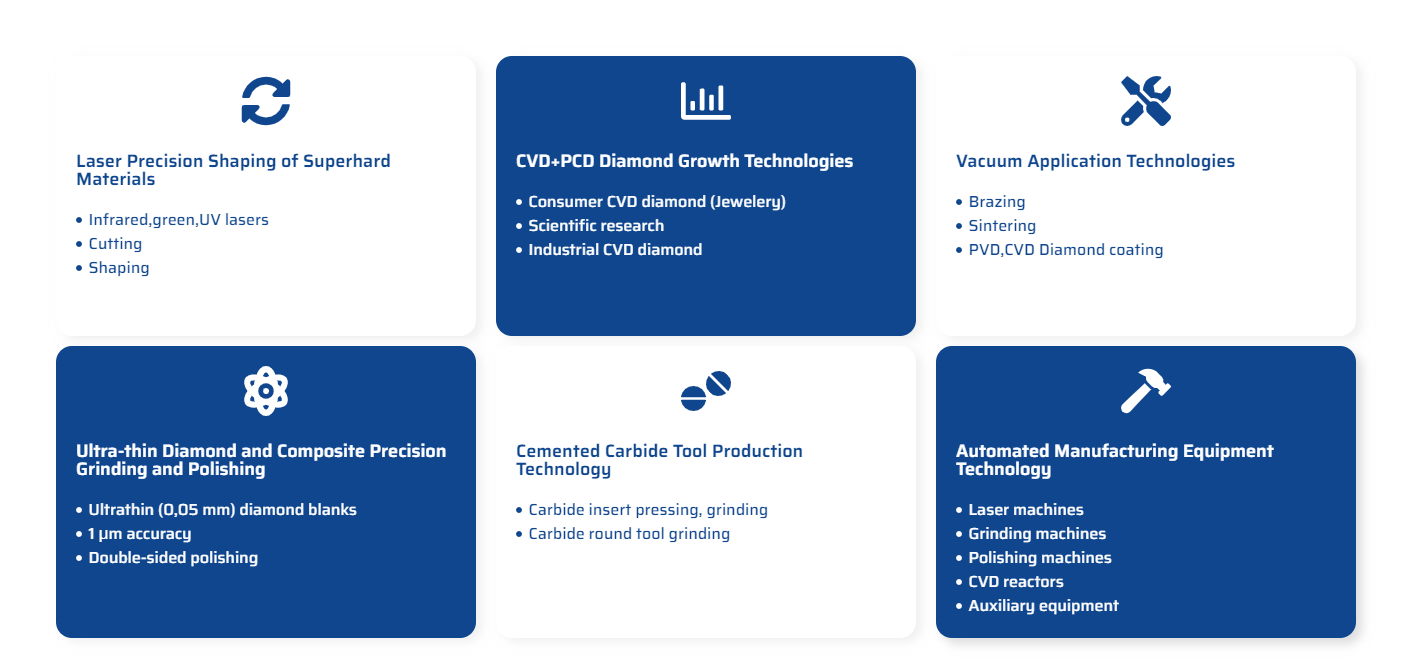 Laser Precision Shaping of Superhard Materials

• Infrared,green,UV lasers
• Cutting
• Shaping

CVD+PCD Diamond Growth Technologies

• Consumer CVD diamond (Jewelery)
• Scientific research
• Industrial CVD diamond

Vacuum Application Technologies

• Brazing
• Sintering
• PVD,CVD Diamond coating

Ultra-thin Diamond and Composite Precision Grinding and Polishing

• Ultrathin (0,05 mm) diamond blanks
• 1 µm accuracy
• Double-sided polishing

Cemented Carbide Tool Production Technology

• Carbide insert pressing, grinding
• Carbide round tool grinding

Automated Manufacturing Equipment Technology

• Laser machines
• Grinding machines
• Polishing machines
• CVD reactors
• Auxiliary equipment