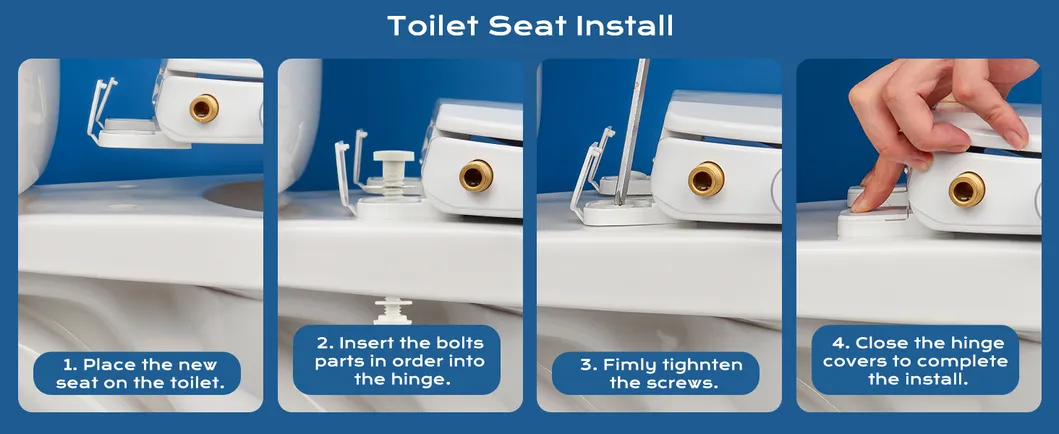 Toilet Seat Install

1. Place the new seat on the toilet.

2. Insert the bolts parts in order into the hinge.

3. Fimly tighnten the screws.

4. Close the hinge covers to complete the install.