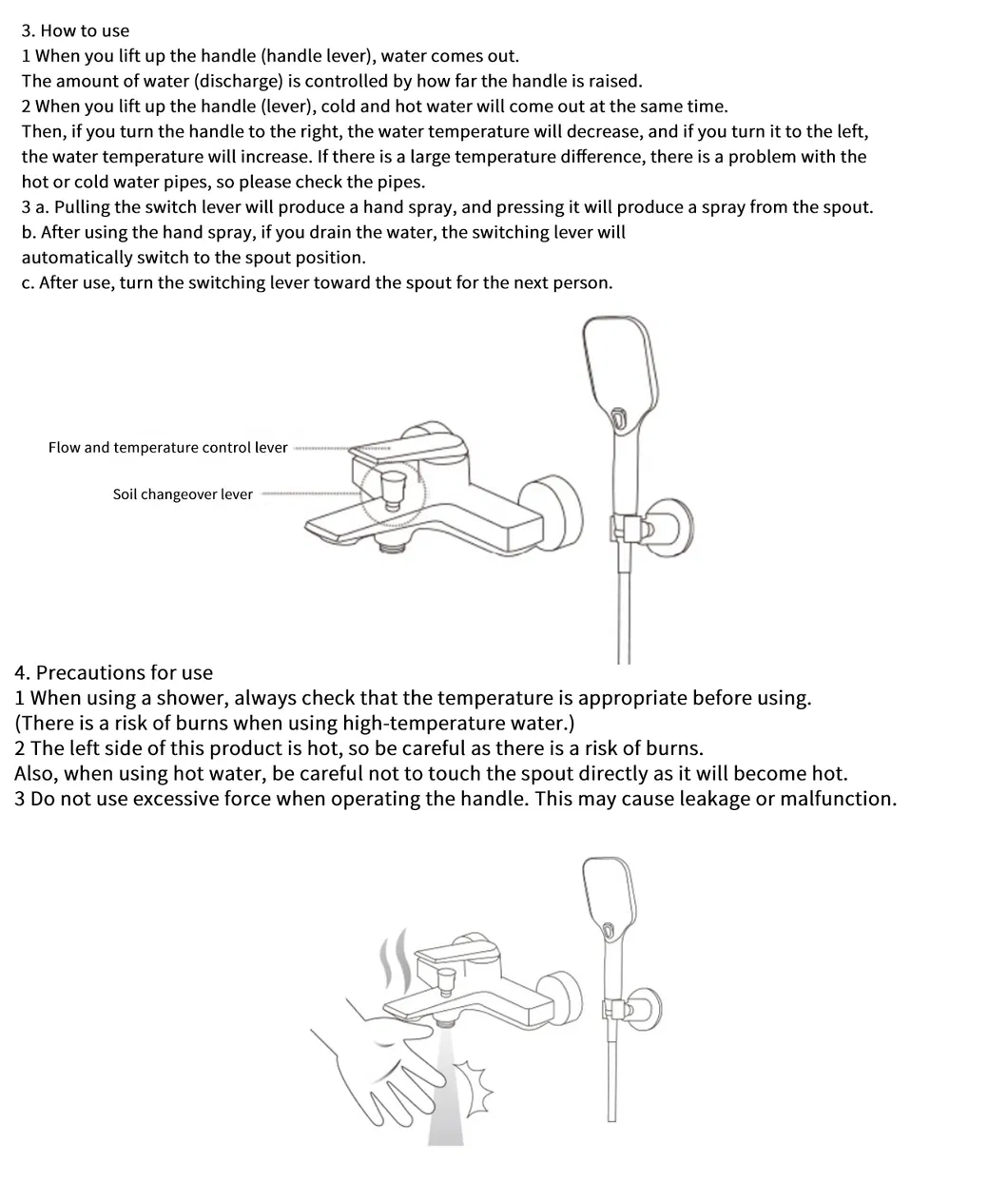 3. How to use
1 When you lift up the handle (handle lever), water comes out.
The amount of water (discharge) is controlled by how far the handle is raised.
2 When you lift up the handle (lever), cold and hot water will come out at the same time.
Then, if you turn the handle to the right, the water temperature will decrease, and if you turn it to the left, the water temperature will increase. If there is a large temperature difference, there is a problem with the hot or cold water pipes, so please check the pipes.
3 a. Pulling the switch lever will produce a hand spray, and pressing it will produce a spray from the spout.
b. After using the hand spray, if you drain the water, the switching lever will automatically switch to the spout position.
c. After use, turn the switching lever toward the spout for the next person.

Flow and temperature control lever

Soil changeover lever

4. Precautions for use
1 When using a shower, always check that the temperature is appropriate before using.
(There is a risk of burns when using high-temperature water.)
2 The left side of this product is hot, so be careful as there is a risk of burns.
Also, when using hot water, be careful not to touch the spout directly as it will become hot.
3 Do not use excessive force when operating the handle. This may cause leakage or malfunction.