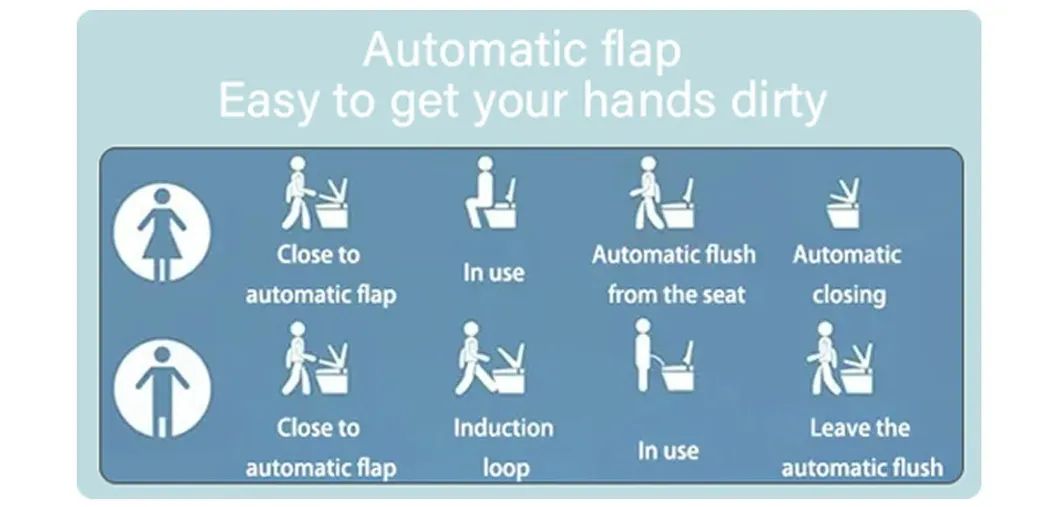 Automatic flap
Easy to get your hands dirty

Close to automatic flap

In use

Automatic flush from the seat

Automatic closing

Close to automatic flap

Induction loop

In use

Leave the automatic flush