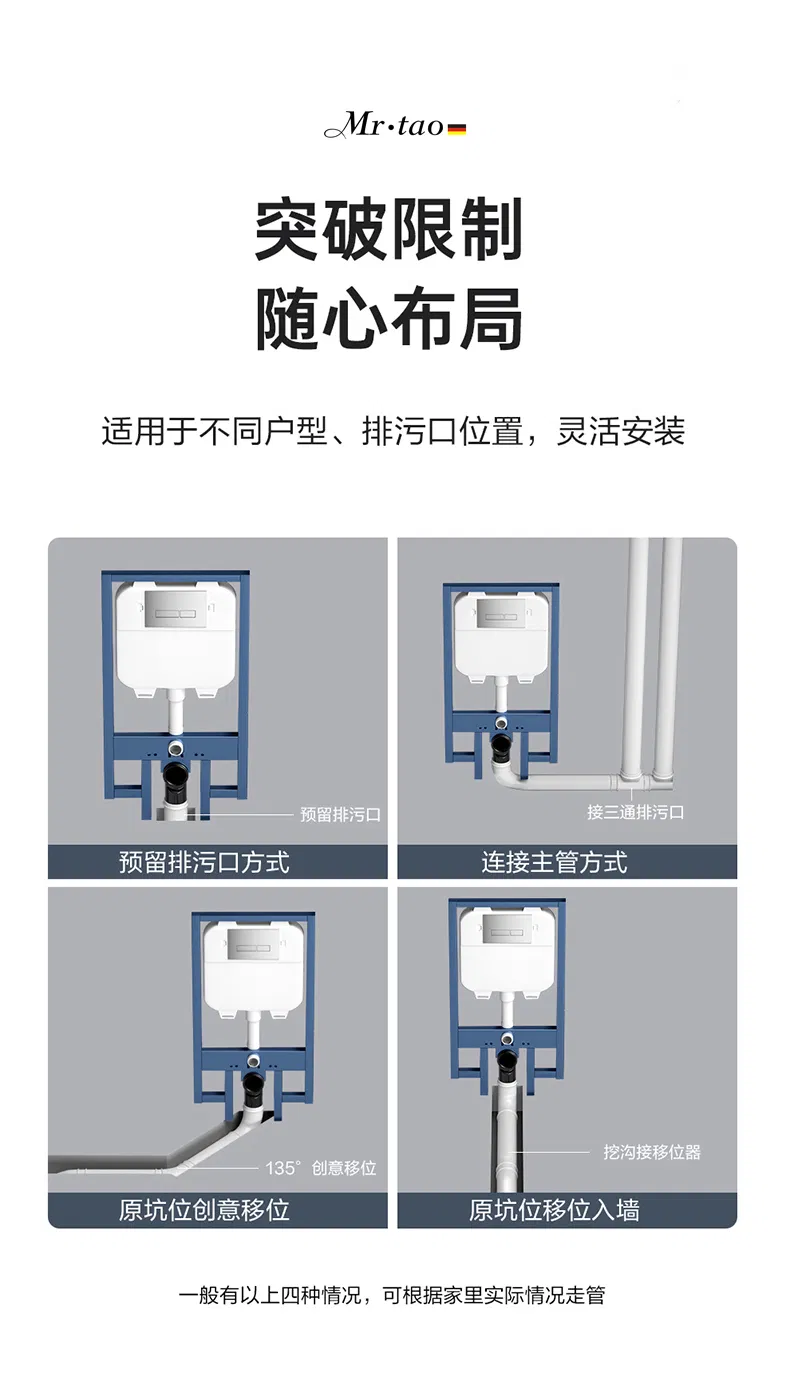 Mr·tao

突破限制
随心布局

适用于不同户型、排污口位置，灵活安装

预留排污口

预留排污口方式

接三通排污口

连接主管方式

135° 创意移位

原坑位创意移位

挖沟接移位器

原坑位移位入墙

一般有以上四种情况，可根据家里实际情况走管