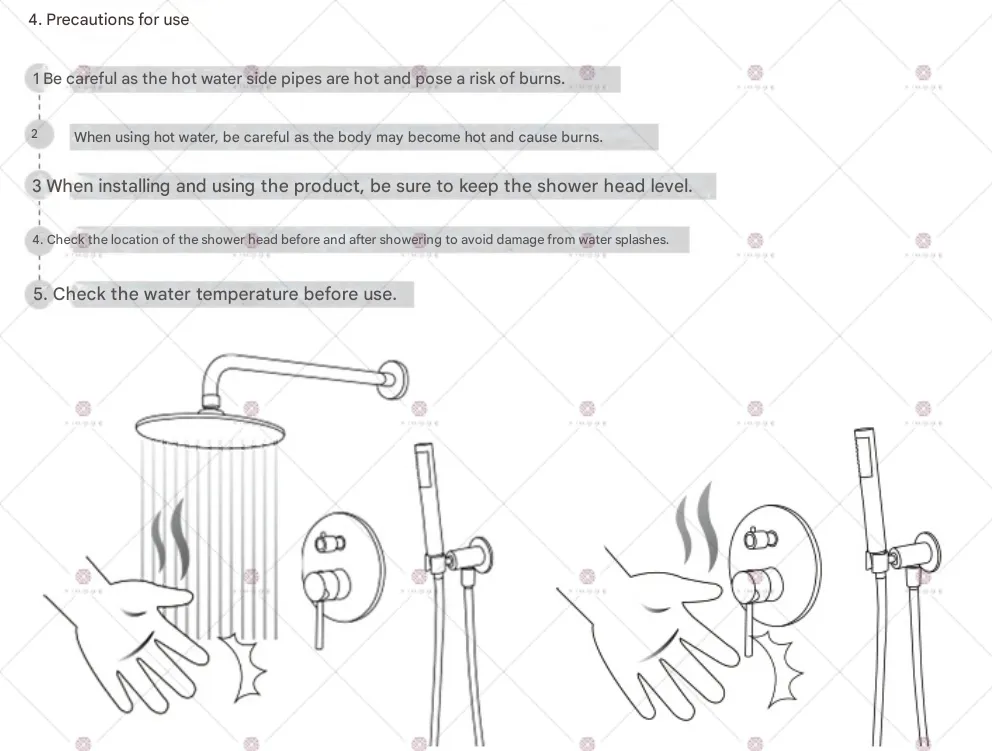 4. Precautions for use

1 Be careful as the hot water side pipes are hot and pose a risk of burns.

2 When using hot water, be careful as the body may become hot and cause burns.

3 When installing and using the product, be sure to keep the shower head level.

4. Check the location of the shower head before and after showering to avoid damage from water splashes.

5. Check the water temperature before use.