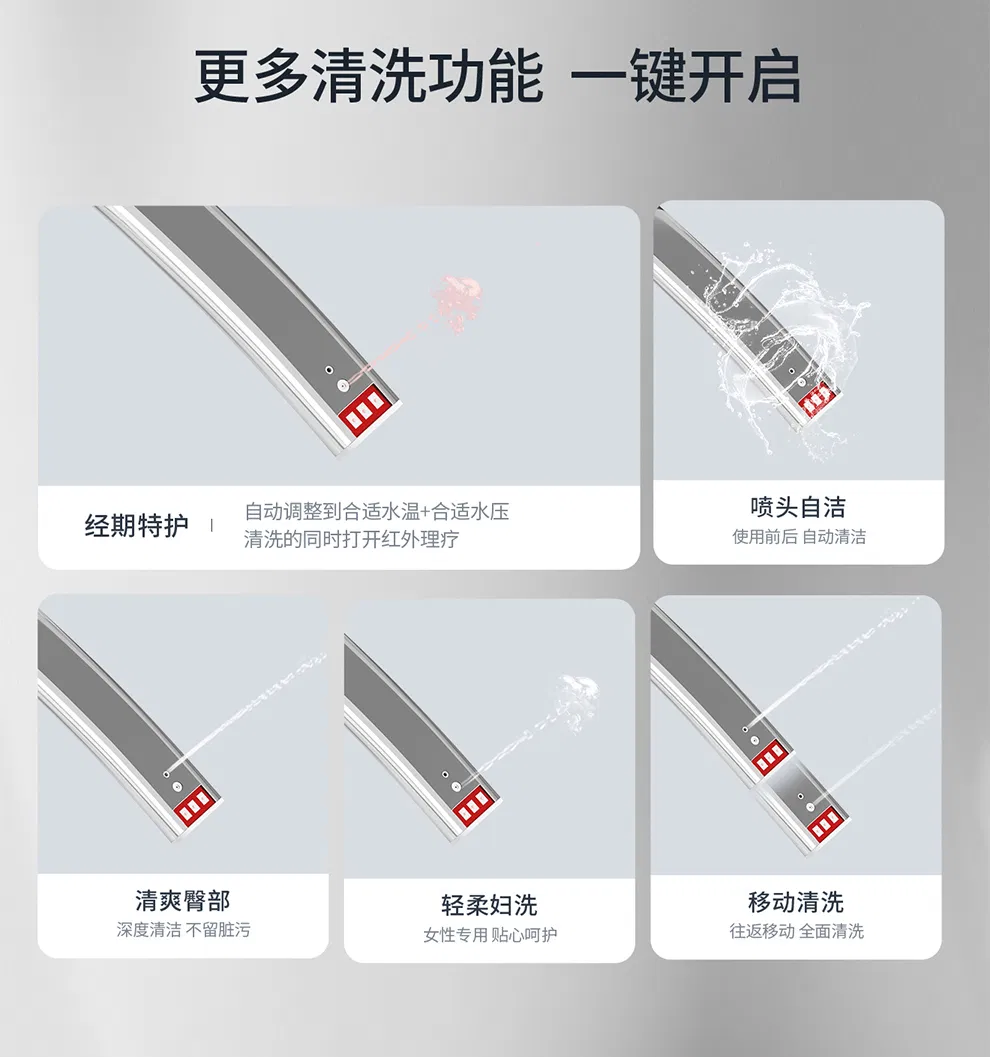 更多清洗功能 一键开启

经期特护 | 自动调整到合适水温+合适水压 清洗的同时打开红外理疗

喷头自洁
使用前后 自动清洁

清爽臀部
深度清洁 不留脏污

轻柔妇洗
女性专用 贴心呵护

移动清洗
往返移动 全面清洗