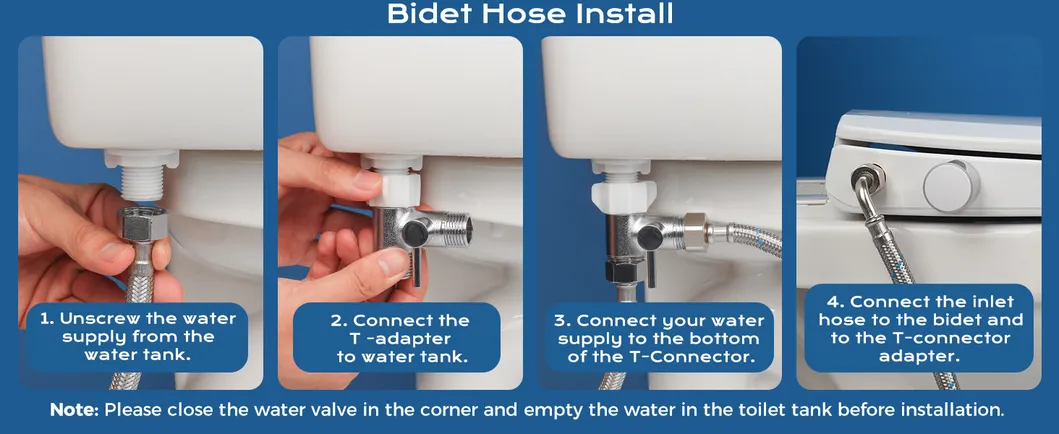 Bidet Hose Install

1. Unscrew the water supply from the water tank.

2. Connect the T -adapter to water tank.

3. Connect your water supply to the bottom of the T-Connector.

4. Connect the inlet hose to the bidet and to the T-connector adapter.

Note: Please close the water valve in the corner and empty the water in the toilet tank before installation.