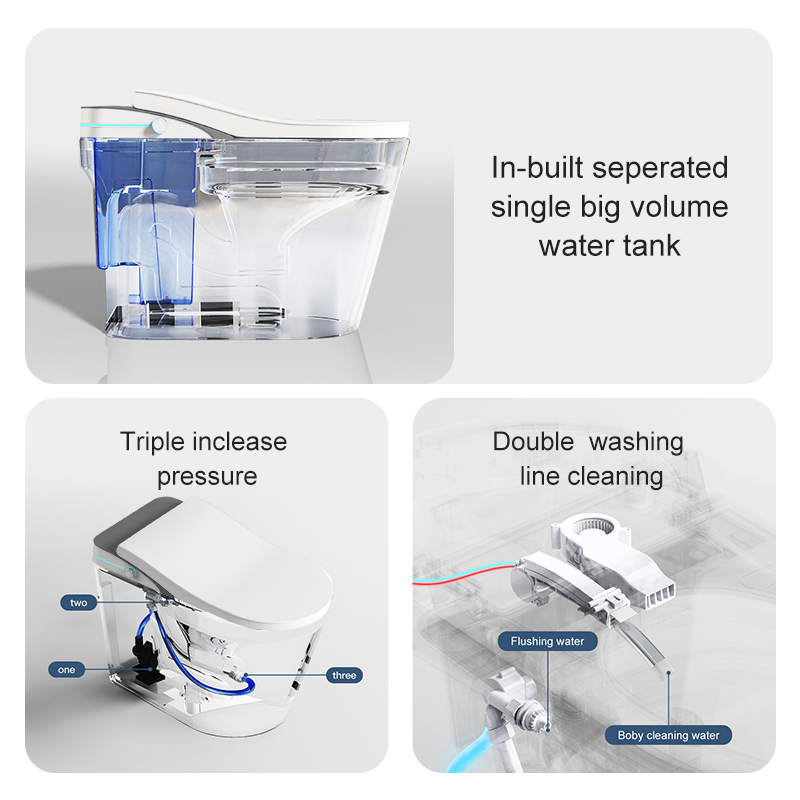 In-built seperated single big volume water tank

Triple inclease pressure

two

one

three

Double washing line cleaning

Flushing water

Boby cleaning water