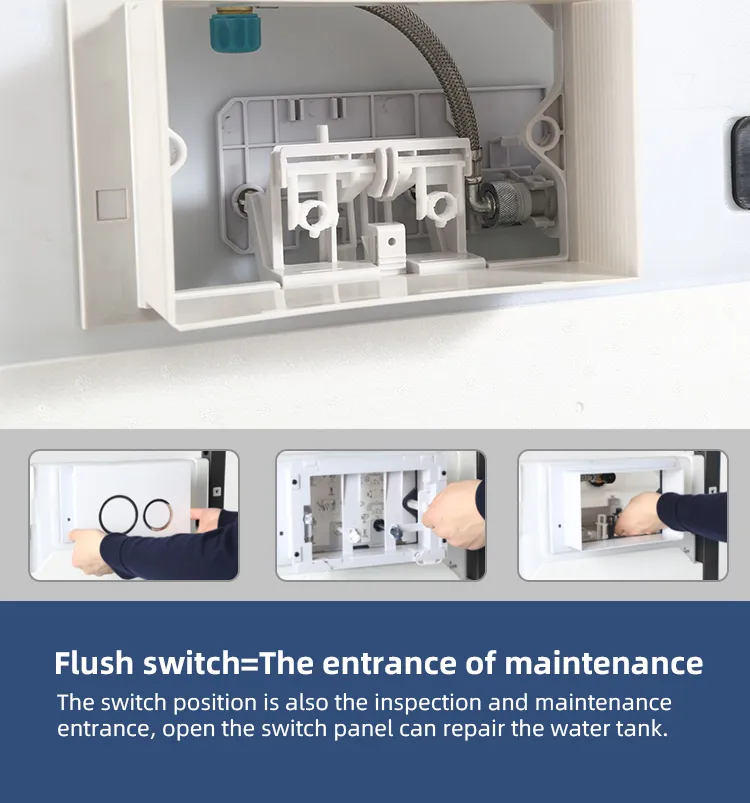 Flush switch=The entrance of maintenance

The switch position is also the inspection and maintenance entrance, open the switch panel can repair the water tank.