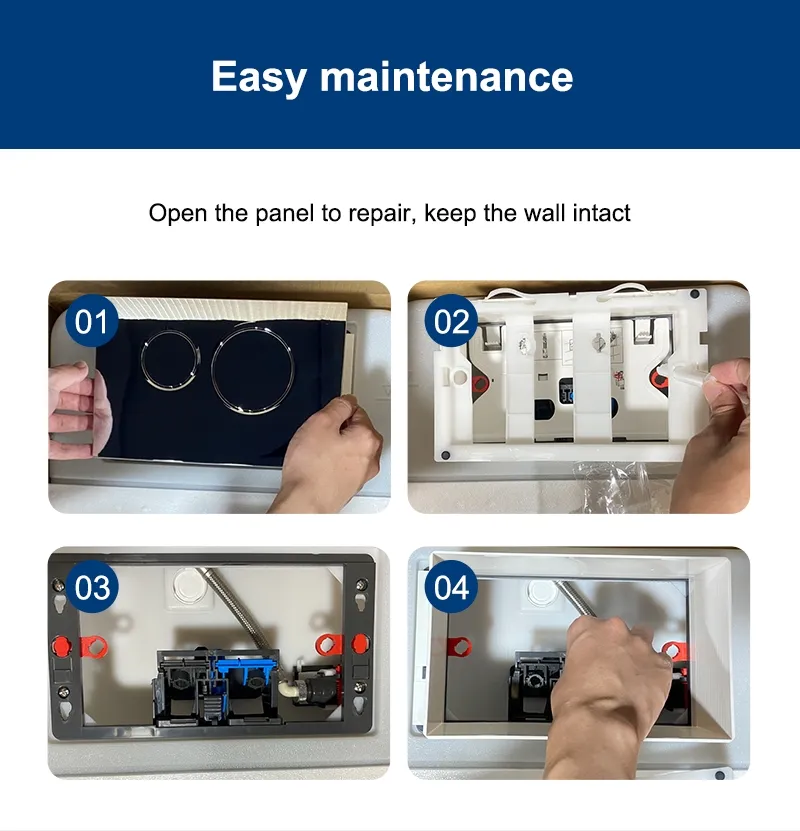 Easy maintenance

Open the panel to repair, keep the wall intact

01

02

03

04