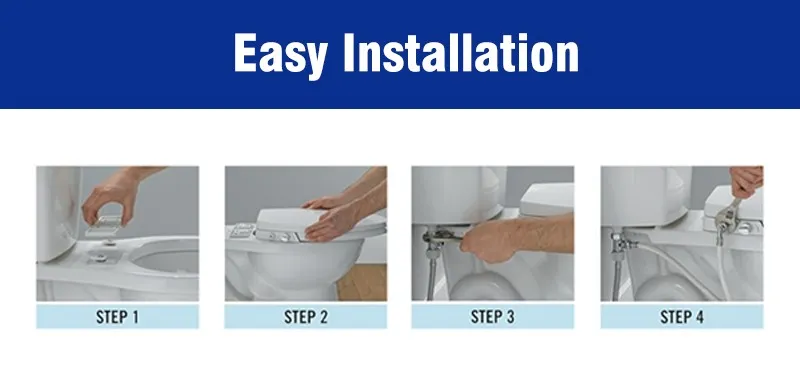 Easy Installation

STEP 1

STEP 2

STEP 3

STEP 4