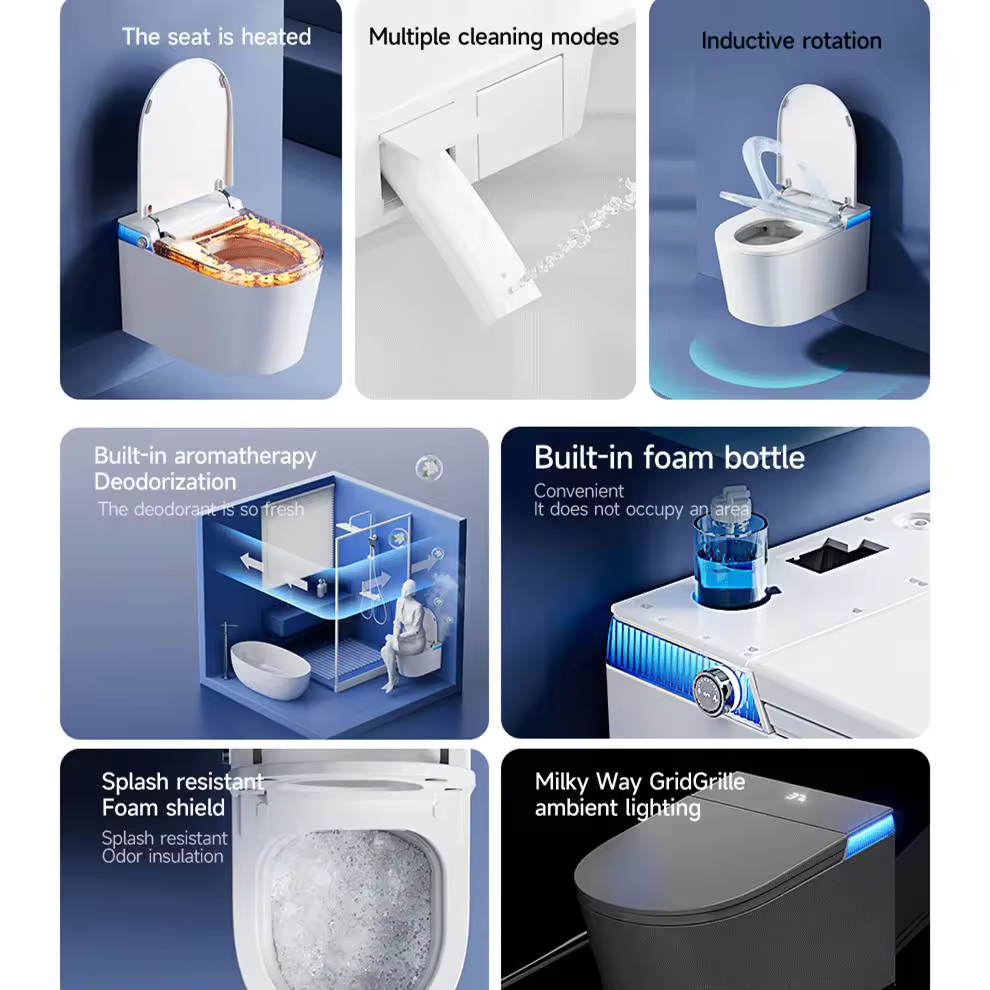 The seat is heated

Multiple cleaning modes

Inductive rotation

Built-in aromatherapy
Deodorization
The deodorant is so fresh

Built-in foam bottle
Convenient
It does not occupy an area

Splash resistant
Foam shield
Splash resistant
Odor insulation

Milky Way GridGrille
ambient lighting