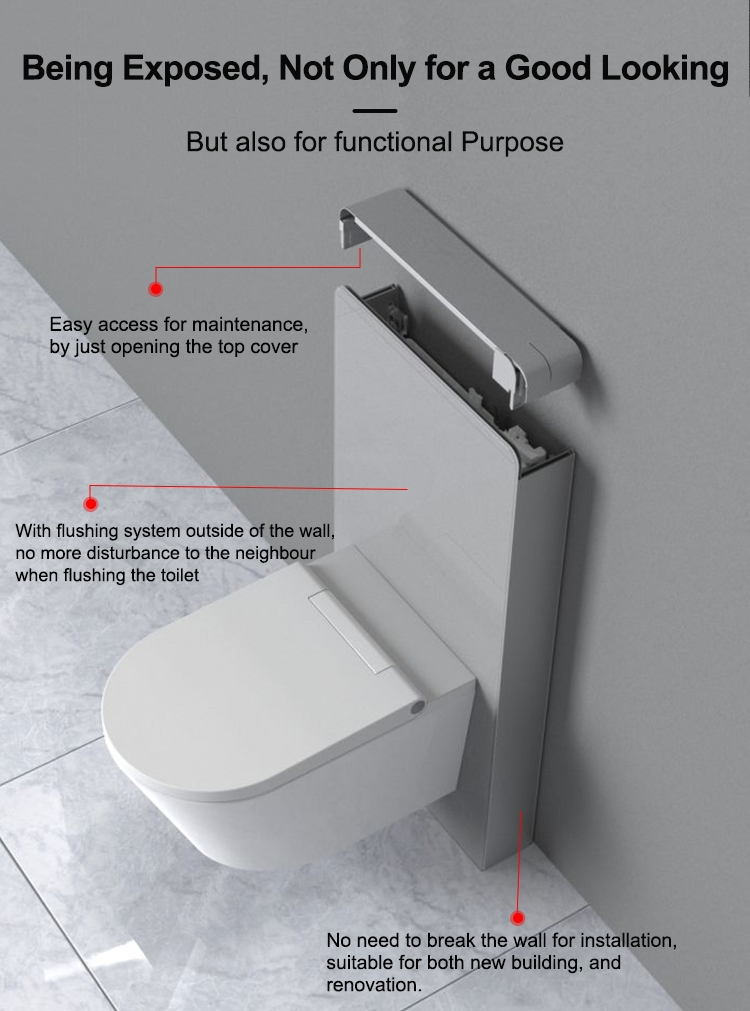 Being Exposed, Not Only for a Good Looking

But also for functional Purpose

Easy access for maintenance, by just opening the top cover

With flushing system outside of the wall, no more disturbance to the neighbour when flushing the toilet

No need to break the wall for installation, suitable for both new building, and renovation.