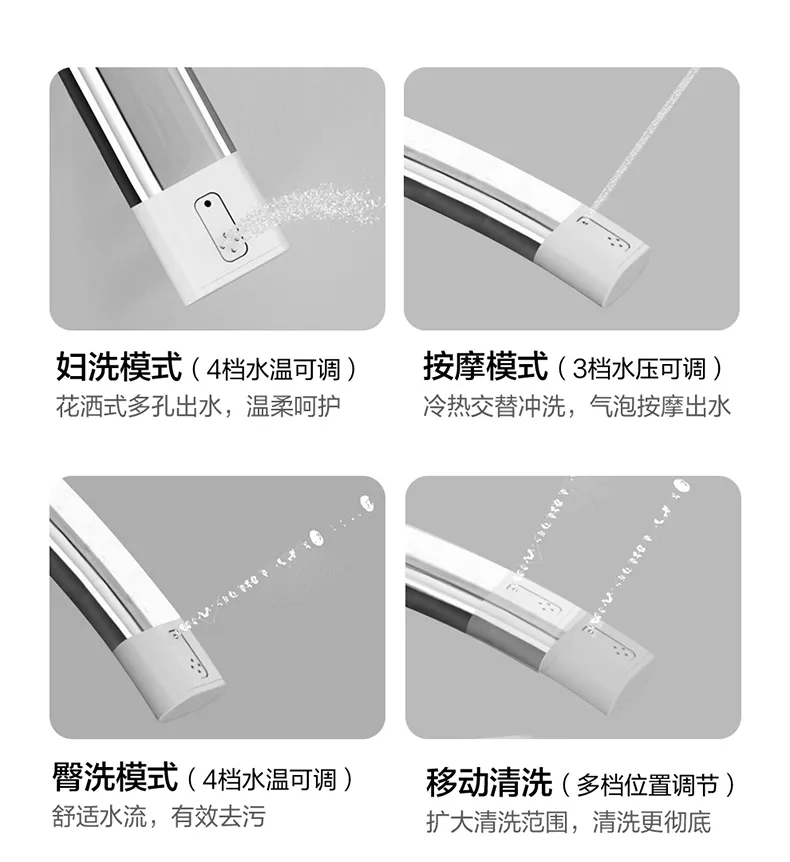 妇洗模式（4档水温可调）
花洒式多孔出水，温柔呵护

按摩模式（3档水压可调）
冷热交替冲洗，气泡按摩出水

臀洗模式（4档水温可调）
舒适水流，有效去污

移动清洗（多档位置调节）
扩大清洗范围，清洗更彻底