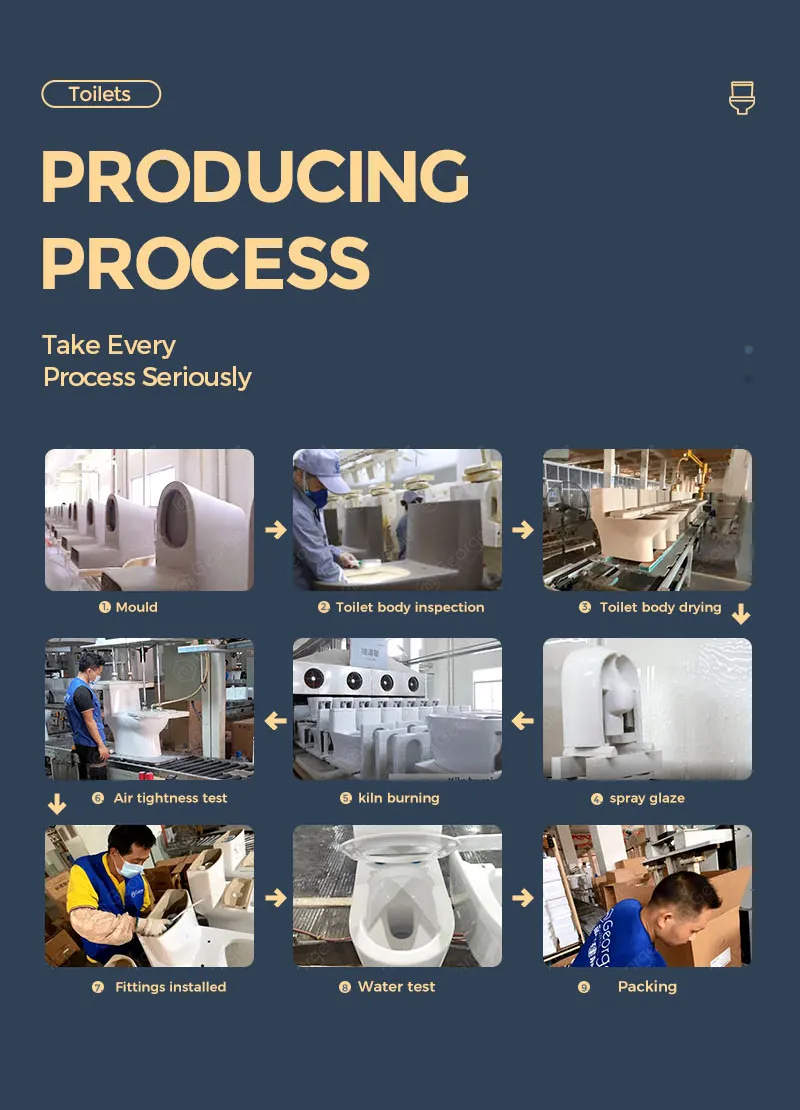 Toilets

PRODUCING PROCESS

Take Every Process Seriously

❶ Mould

❷ Toilet body inspection

❸ Toilet body drying

❻ Air tightness test

❺ kiln burning

❹ spray glaze

❼ Fittings installed

❽ Water test

❾ Packing