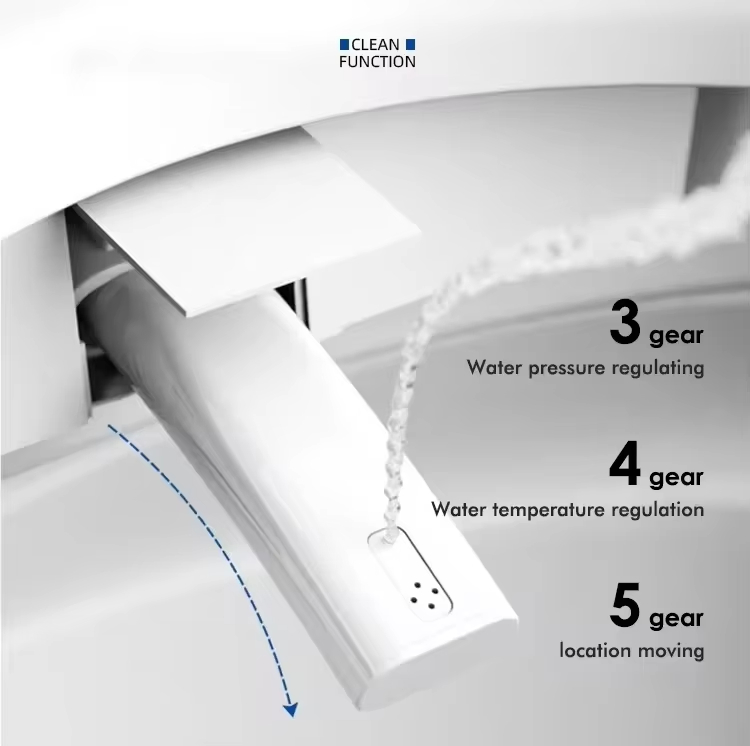 CLEAN
FUNCTION

3 gear
Water pressure regulating

4 gear
Water temperature regulation

5 gear
location moving