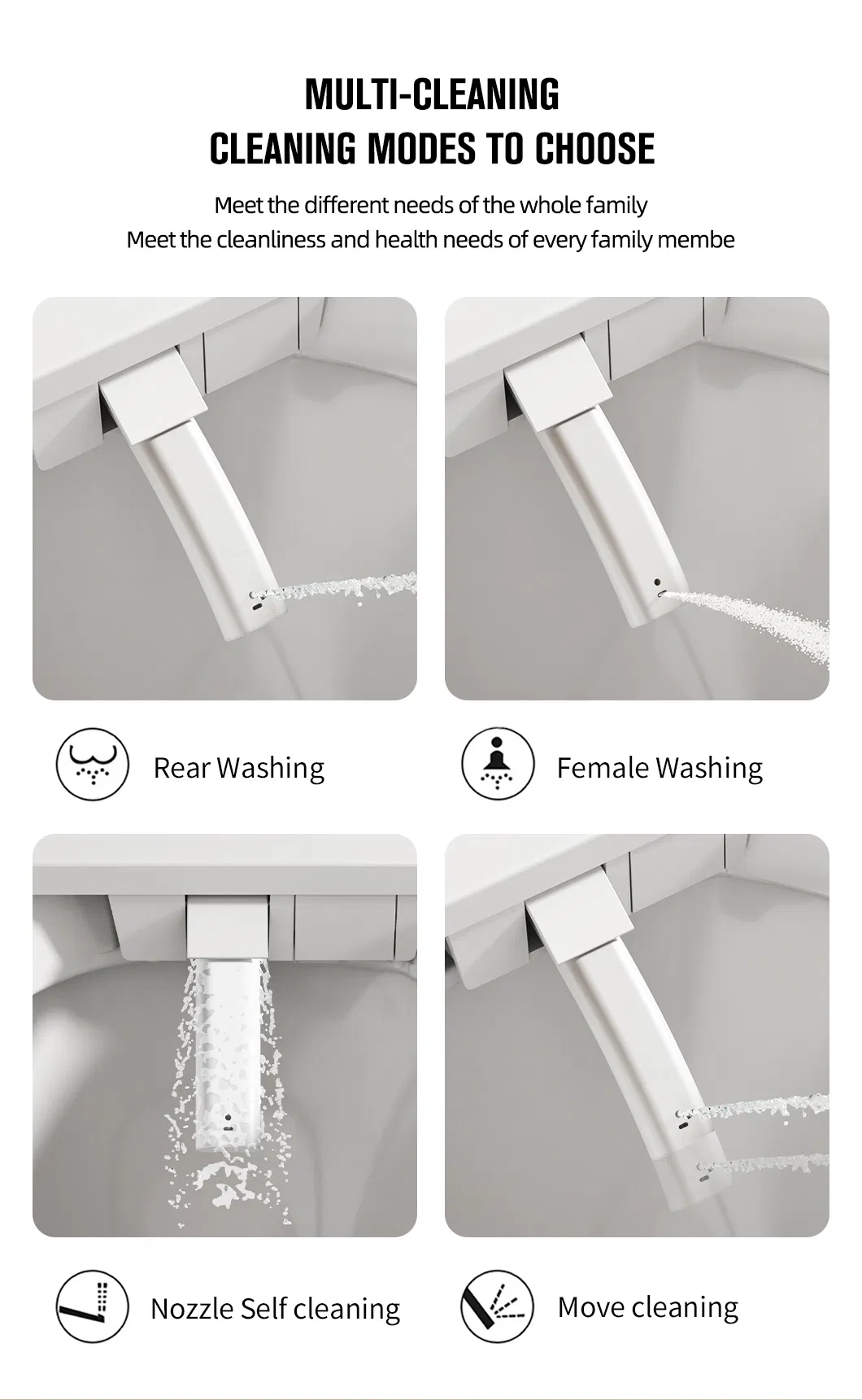 MULTI-CLEANING
CLEANING MODES TO CHOOSE

Meet the different needs of the whole family
Meet the cleanliness and health needs of every family membe

Rear Washing

Female Washing

Nozzle Self cleaning

Move cleaning