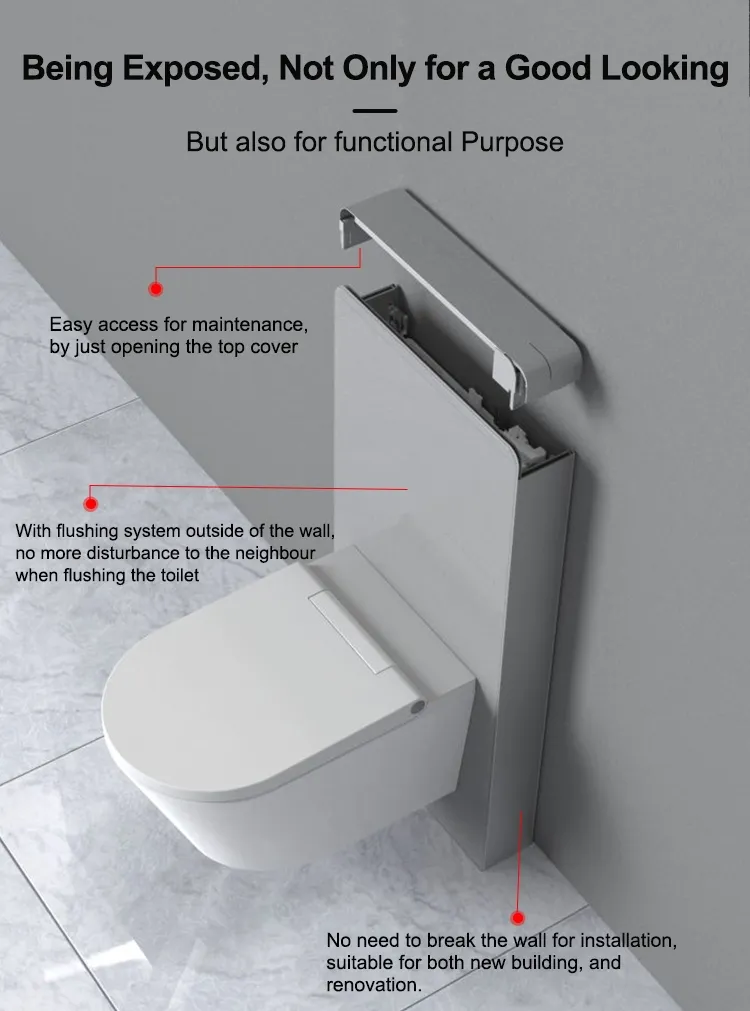 Being Exposed, Not Only for a Good Looking

But also for functional Purpose

Easy access for maintenance, by just opening the top cover

With flushing system outside of the wall, no more disturbance to the neighbour when flushing the toilet

No need to break the wall for installation, suitable for both new building, and renovation.