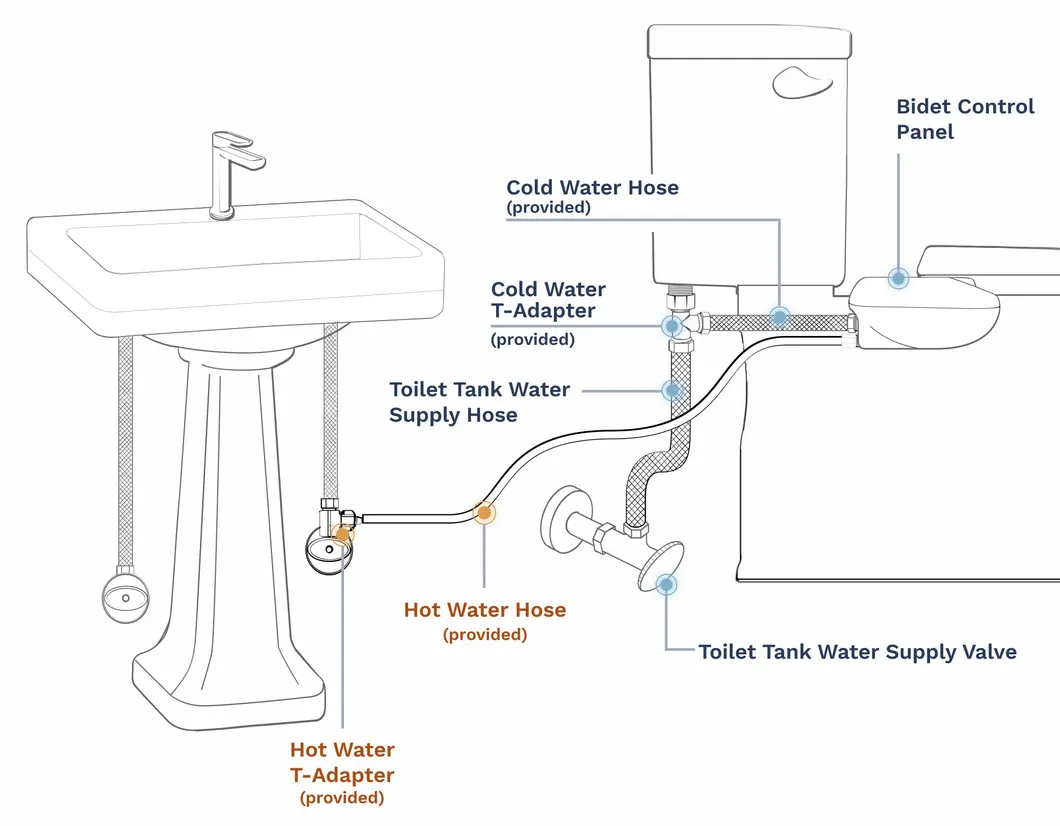 Bidet Control Panel

Cold Water Hose
(provided)

Cold Water T-Adapter
(provided)

Toilet Tank Water Supply Hose

Hot Water Hose
(provided)

Toilet Tank Water Supply Valve

Hot Water T-Adapter
(provided)