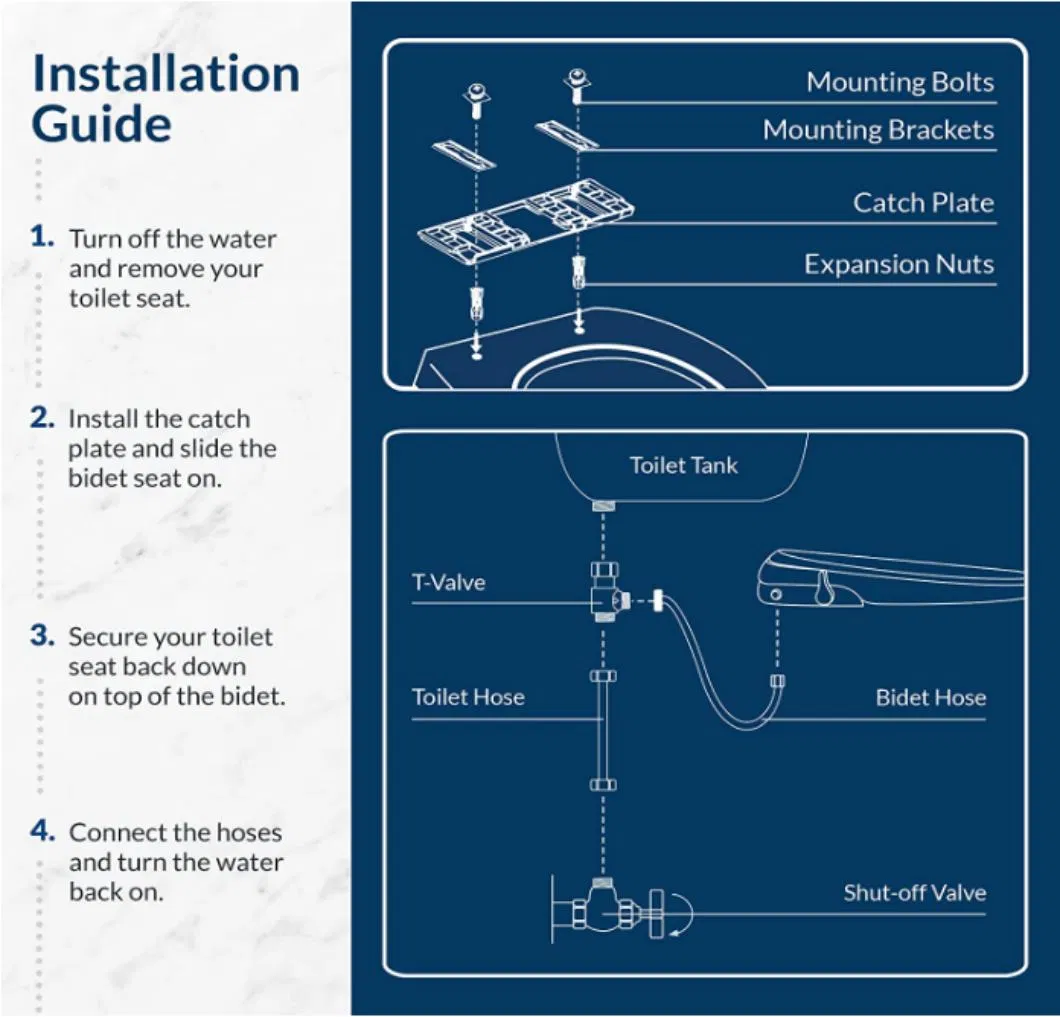 Installation Guide

1. Turn off the water and remove your toilet seat.

2. Install the catch plate and slide the bidet seat on.

3. Secure your toilet seat back down on top of the bidet.

4. Connect the hoses and turn the water back on.

Mounting Bolts
Mounting Brackets
Catch Plate
Expansion Nuts

Toilet Tank
T-Valve
Toilet Hose
Bidet Hose
Shut-off Valve