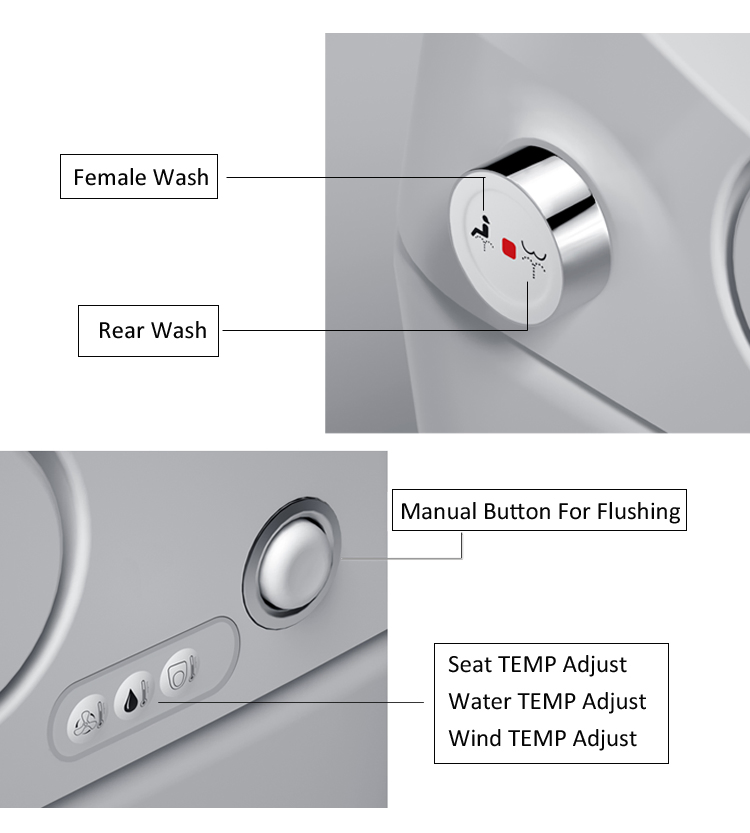 Female Wash

Rear Wash

Manual Button For Flushing

Seat TEMP Adjust
Water TEMP Adjust
Wind TEMP Adjust