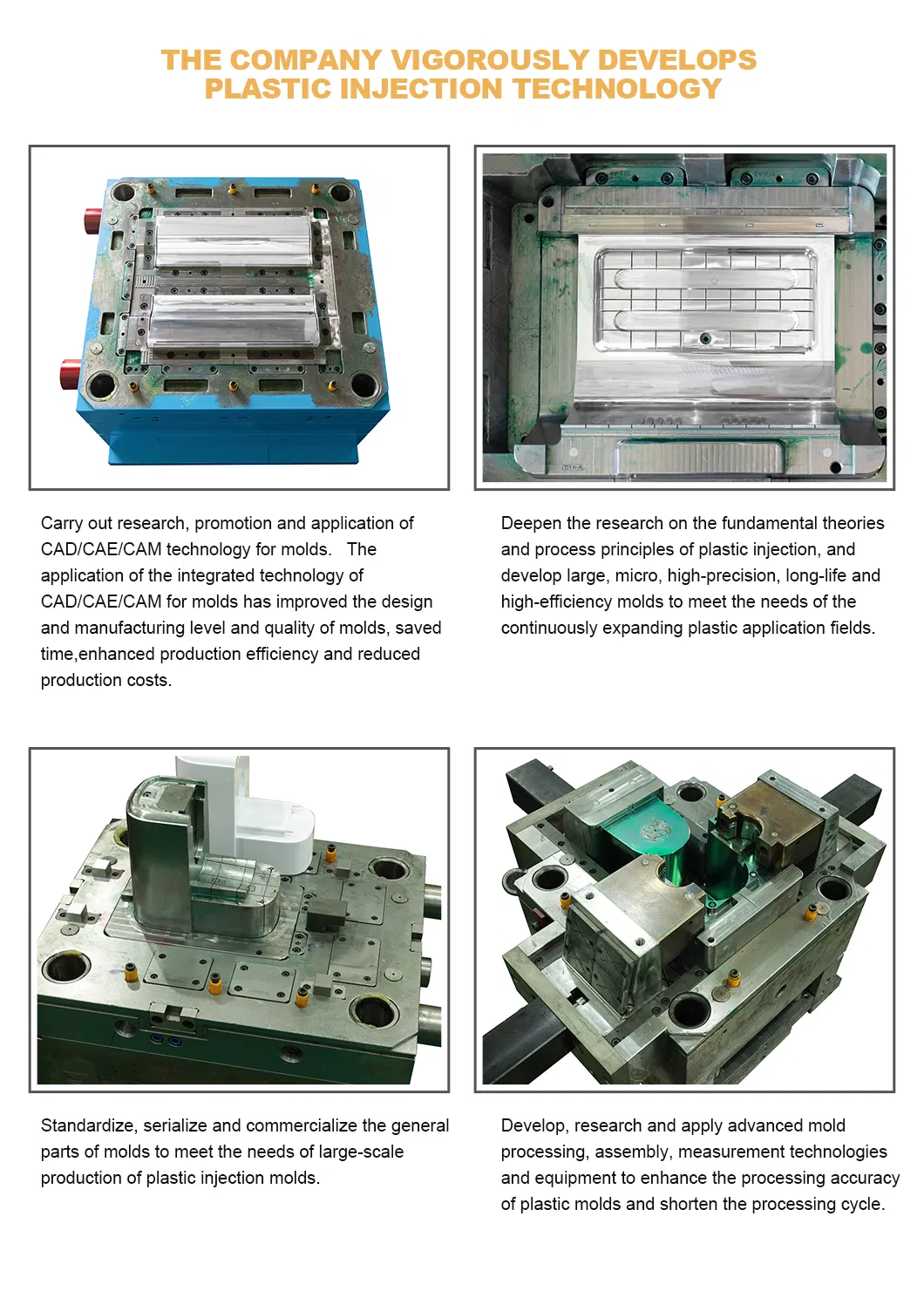 THE COMPANY VIGOROUSLY DEVELOPS PLASTIC INJECTION TECHNOLOGY

Carry out research, promotion and application of CAD/CAE/CAM technology for molds. The application of the integrated technology of CAD/CAE/CAM for molds has improved the design and manufacturing level and quality of molds, saved time,enhanced production efficiency and reduced production costs.

Deepen the research on the fundamental theories and process principles of plastic injection, and develop large, micro, high-precision, long-life and high-efficiency molds to meet the needs of the continuously expanding plastic application fields.

Standardize, serialize and commercialize the general parts of molds to meet the needs of large-scale production of plastic injection molds.

Develop, research and apply advanced mold processing, assembly, measurement technologies and equipment to enhance the processing accuracy of plastic molds and shorten the processing cycle.