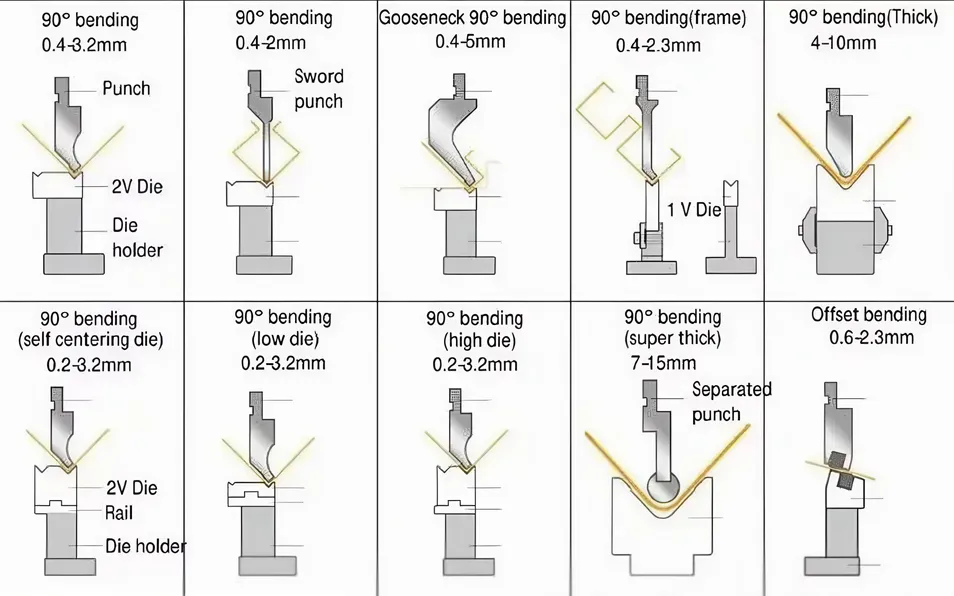 90° bending
0.4-3.2mm

Punch

2V Die

Die holder

90° bending
0.4-2mm

Sword punch

Gooseneck 90° bending
0.4-5mm

90° bending(frame)
0.4-2.3mm

1 V Die

90° bending(Thick)
4-10mm

90° bending
(self centering die)
0.2-3.2mm

2V Die

Rail

Die holder

90° bending
(low die)
0.2-3.2mm

90° bending
(high die)
0.2-3.2mm

90° bending
(super thick)
7-15mm

Separated punch

Offset bending
0.6-2.3mm