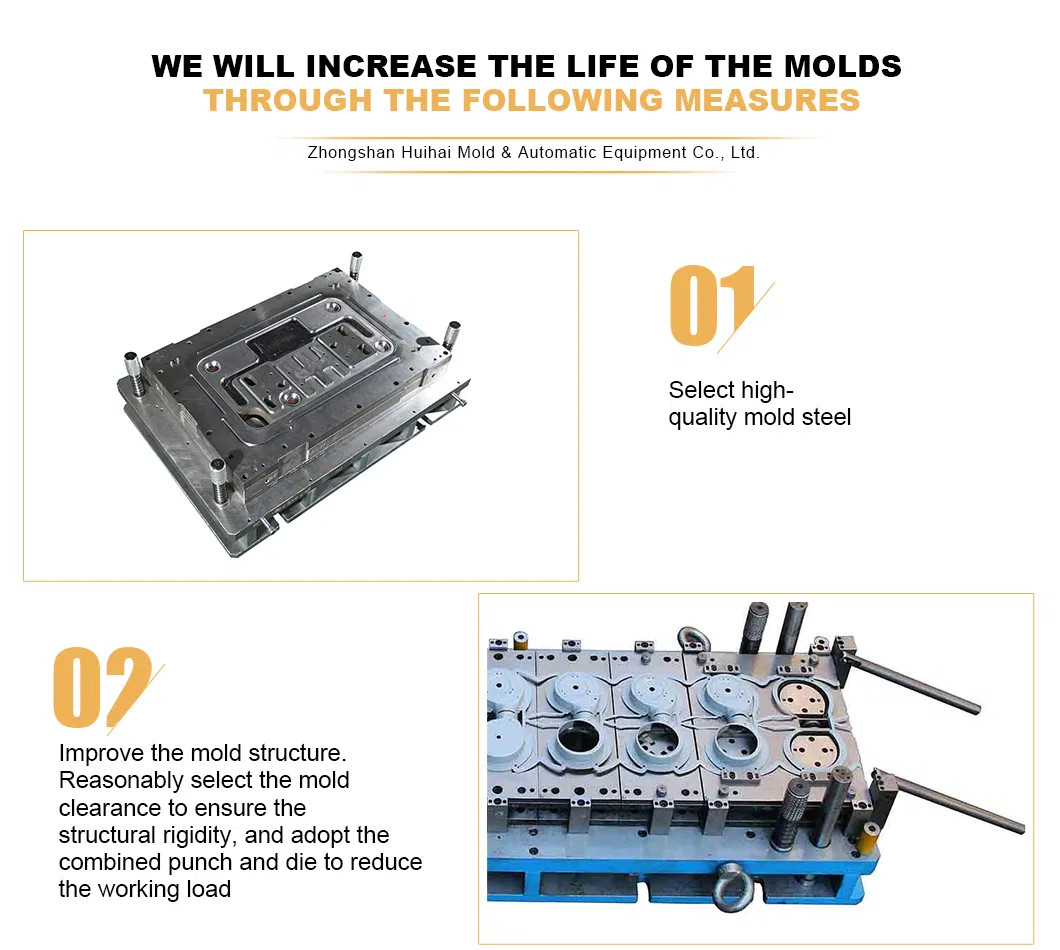 WE WILL INCREASE THE LIFE OF THE MOLDS
THROUGH THE FOLLOWING MEASURES

Zhongshan Huihai Mold & Automatic Equipment Co., Ltd.

01

Select high-quality mold steel

02

Improve the mold structure. Reasonably select the mold clearance to ensure the structural rigidity, and adopt the combined punch and die to reduce the working load