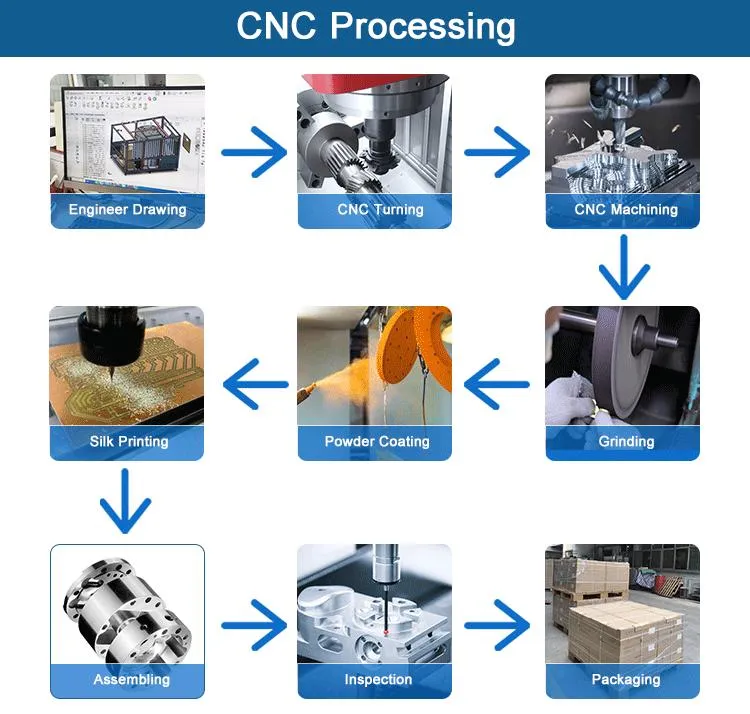 CNC Processing

Engineer Drawing

CNC Turning

CNC Machining

Grinding

Powder Coating

Silk Printing

Assembling

Inspection

Packaging