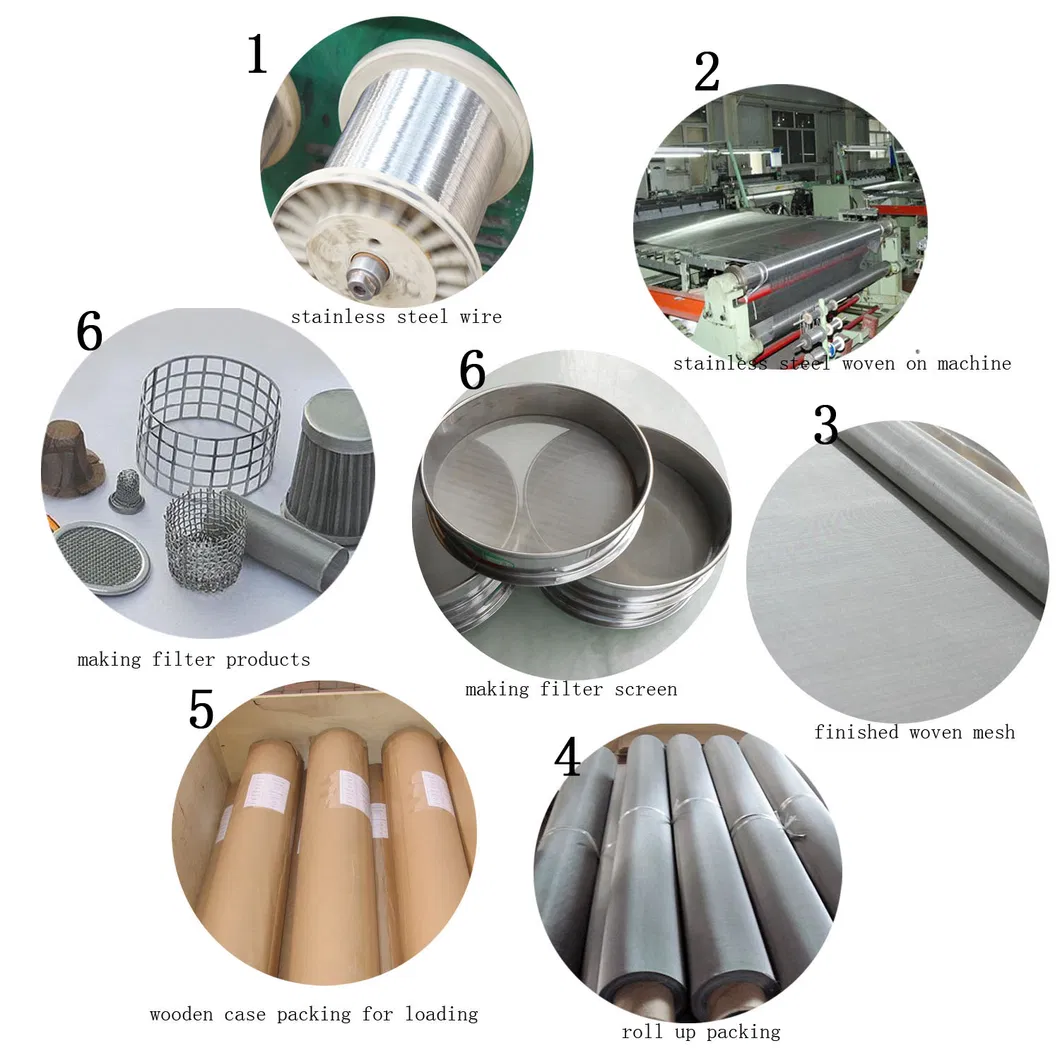 1
stainless steel wire

2
stainless steel woven on machine

6
making filter products

6
making filter screen

3
finished woven mesh

5
wooden case packing for loading

4
roll up packing