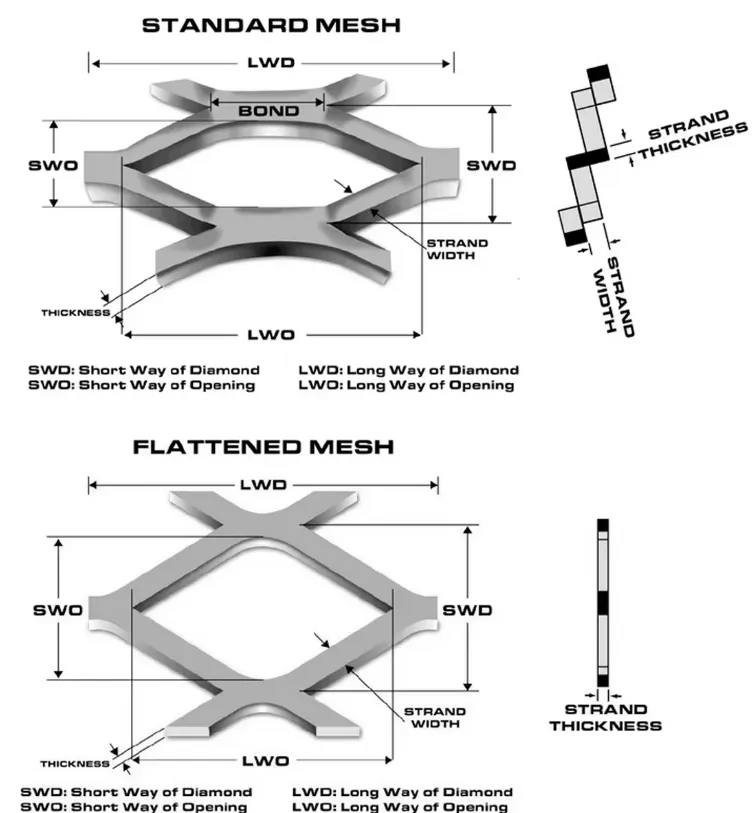 STANDARD MESH

LWD

BOND

SWO

SWD

STRAND WIDTH

THICKNESS

LWO

STRAND THICKNESS

STRAND WIDTH

SWD: Short Way of Diamond
SWO: Short Way of Opening

LWD: Long Way of Diamond
LWO: Long Way of Opening

FLATTENED MESH

LWD

SWO

SWD

STRAND WIDTH

THICKNESS

LWO

STRAND THICKNESS

SWD: Short Way of Diamond
SWO: Short Way of Opening

LWD: Long Way of Diamond
LWO: Long Way of Opening