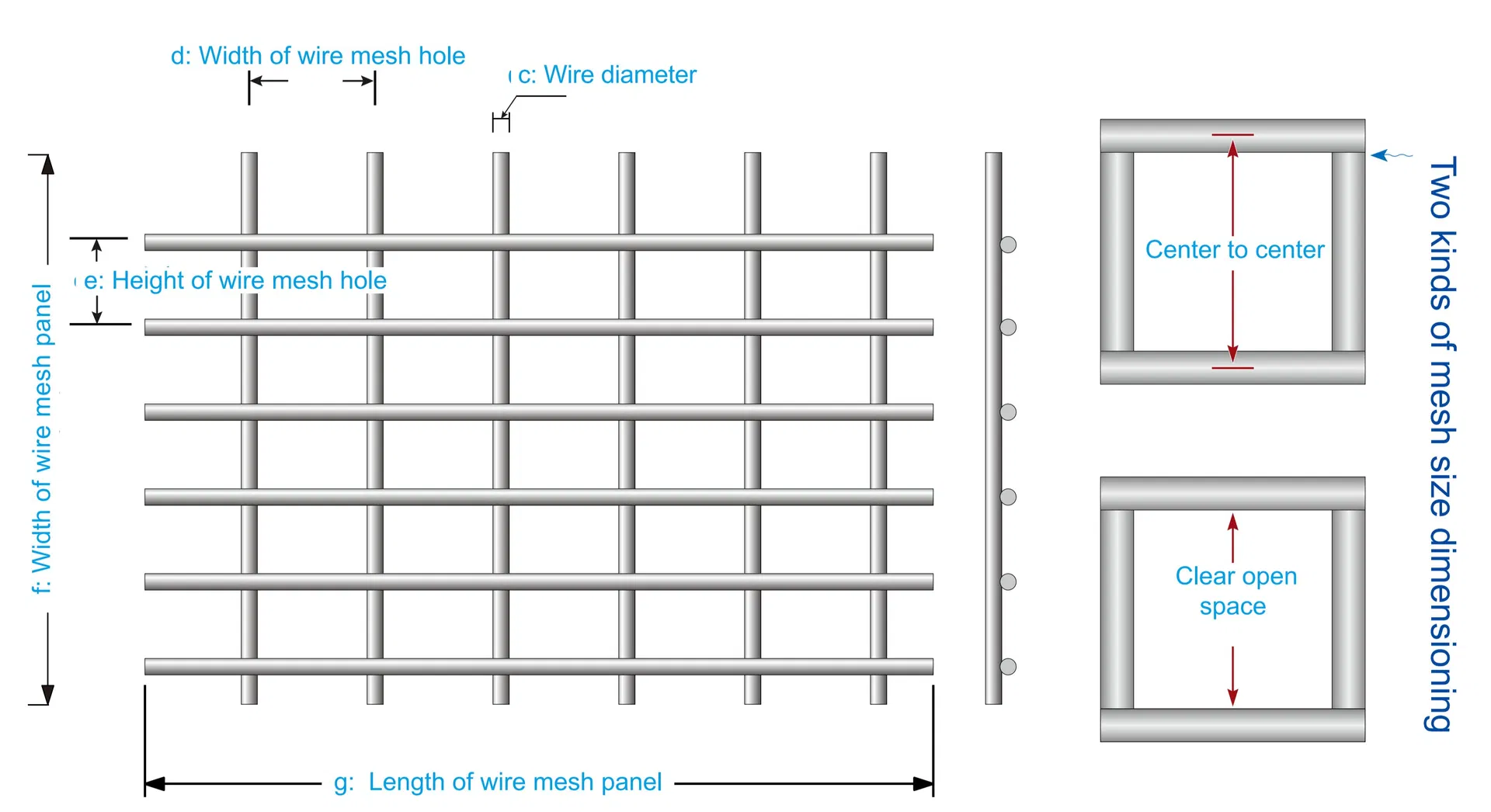 d: Width of wire mesh hole

c: Wire diameter

e: Height of wire mesh hole

f: Width of wire mesh panel

g: Length of wire mesh panel

Center to center

Clear open space

Two kinds of mesh size dimensioning