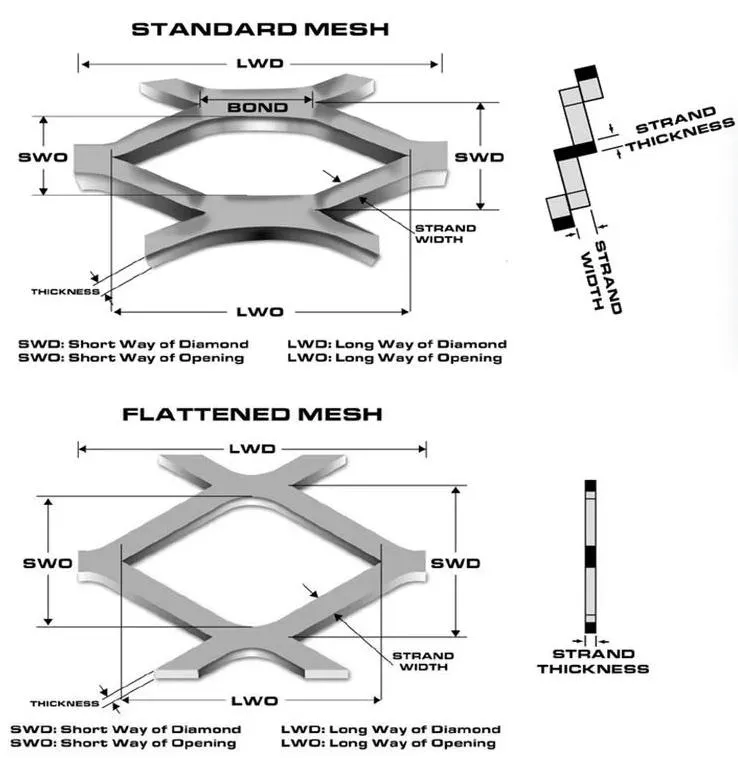 STANDARD MESH

LWD

BOND

SWO

SWD

STRAND WIDTH

THICKNESS

LWO

STRAND THICKNESS

STRAND WIDTH

SWD: Short Way of Diamond
SWO: Short Way of Opening

LWD: Long Way of Diamond
LWO: Long Way of Opening

FLATTENED MESH

LWD

SWO

SWD

STRAND WIDTH

THICKNESS

LWO

STRAND THICKNESS

SWD: Short Way of Diamond
SWO: Short Way of Opening

LWD: Long Way of Diamond
LWO: Long Way of Opening