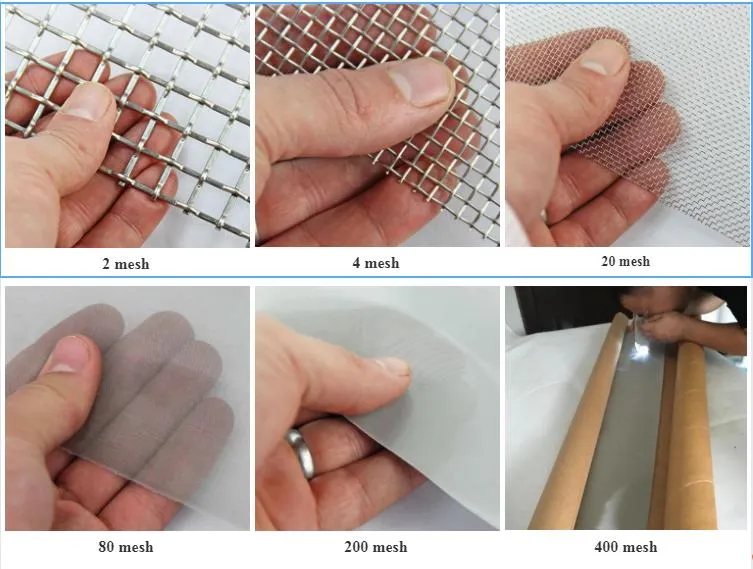 2 mesh

4 mesh

20 mesh

80 mesh

200 mesh

400 mesh