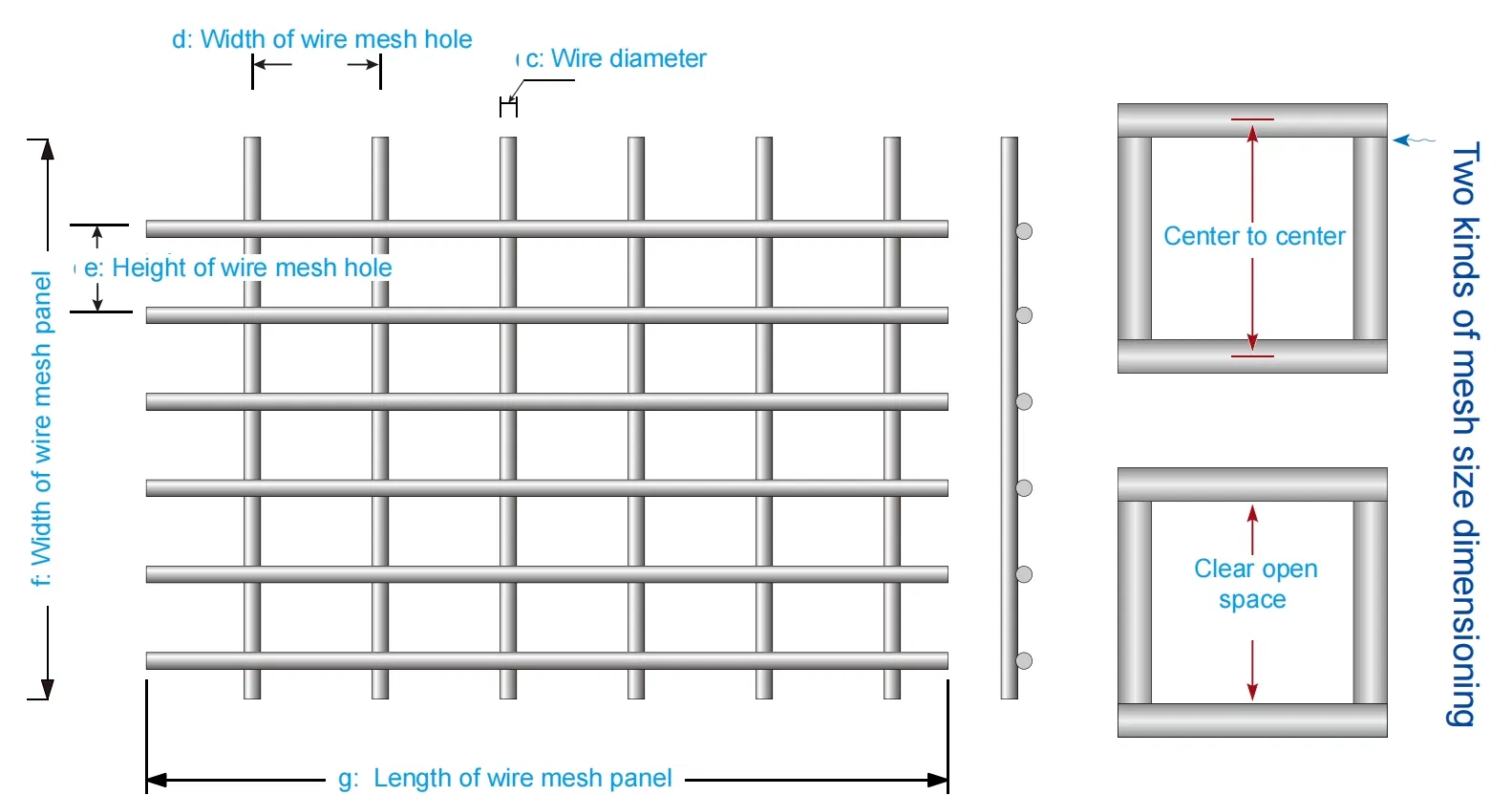 d: Width of wire mesh hole

c: Wire diameter

f: Width of wire mesh panel

e: Height of wire mesh hole

g: Length of wire mesh panel

Center to center

Clear open space

Two kinds of mesh size dimensioning