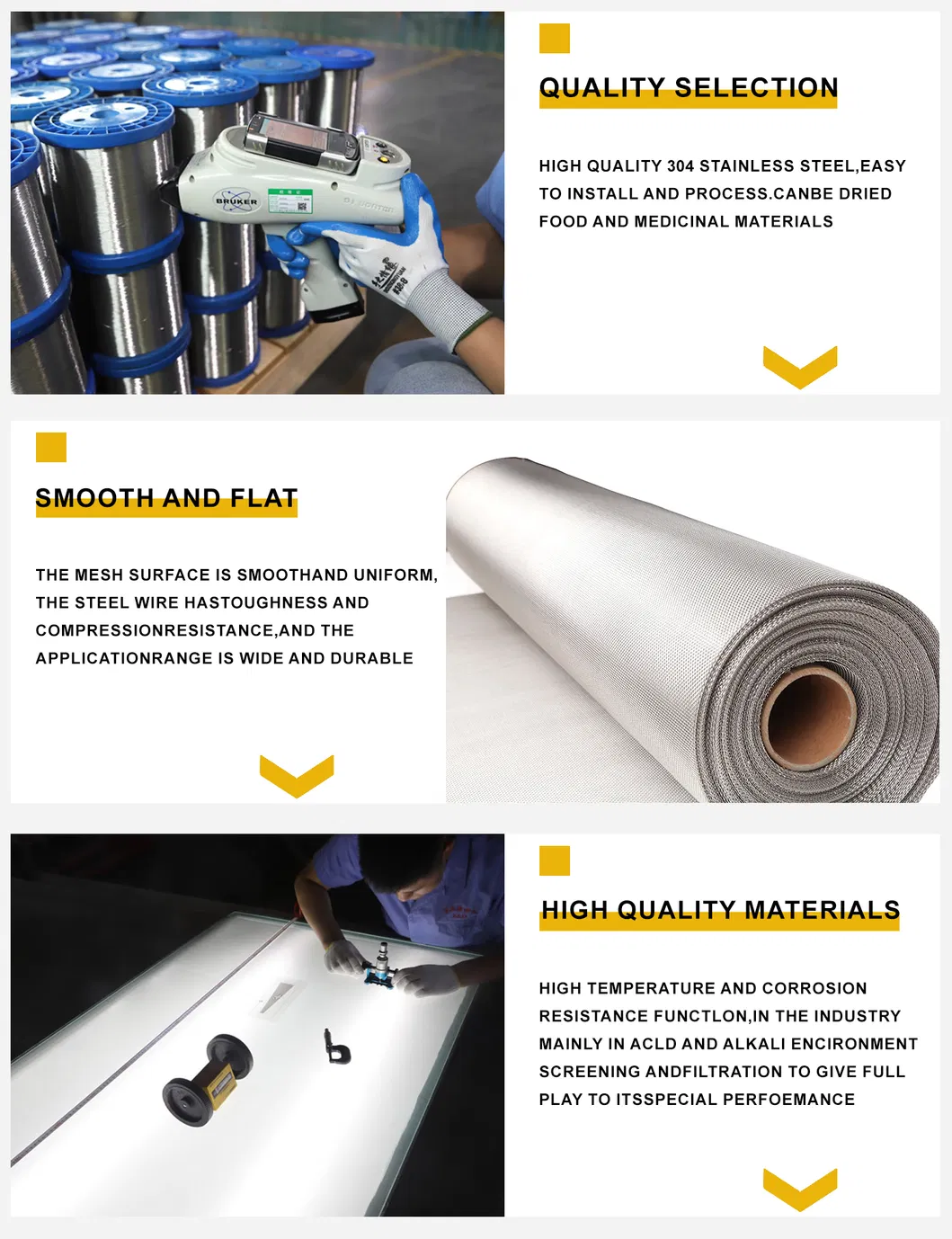 BRUKER

QUALITY SELECTION

HIGH QUALITY 304 STAINLESS STEEL,EASY TO INSTALL AND PROCESS.CANBE DRIED FOOD AND MEDICINAL MATERIALS

SMOOTH AND FLAT

THE MESH SURFACE IS SMOOTHAND UNIFORM, THE STEEL WIRE HASTOUGHNESS AND COMPRESSIONRESISTANCE,AND THE APPLICATIONRANGE IS WIDE AND DURABLE

HIGH QUALITY MATERIALS

HIGH TEMPERATURE AND CORROSION RESISTANCE FUNCTLON,IN THE INDUSTRY MAINLY IN ACLD AND ALKALI ENCIRONMENT SCREENING ANDFILTRATION TO GIVE FULL PLAY TO ITSSPECIAL PERFOEMANCE