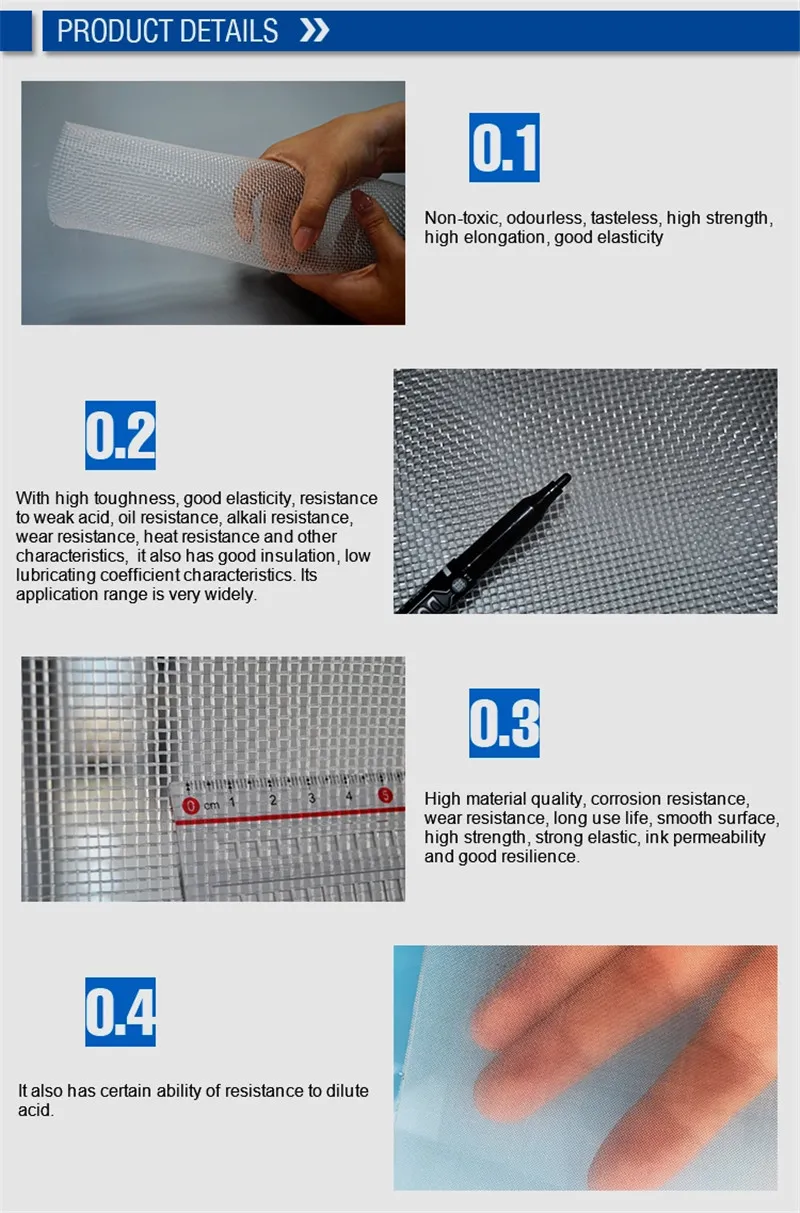 PRODUCT DETAILS

0.1

Non-toxic, odourless, tasteless, high strength, high elongation, good elasticity

0.2

With high toughness, good elasticity, resistance to weak acid, oil resistance, alkali resistance, wear resistance, heat resistance and other characteristics, it also has good insulation, low lubricating coefficient characteristics. Its application range is very widely.

0 cm 1 2 3 4 5

0.3

High material quality, corrosion resistance, wear resistance, long use life, smooth surface, high strength, strong elastic, ink permeability and good resilience.

0.4

It also has certain ability of resistance to dilute acid.