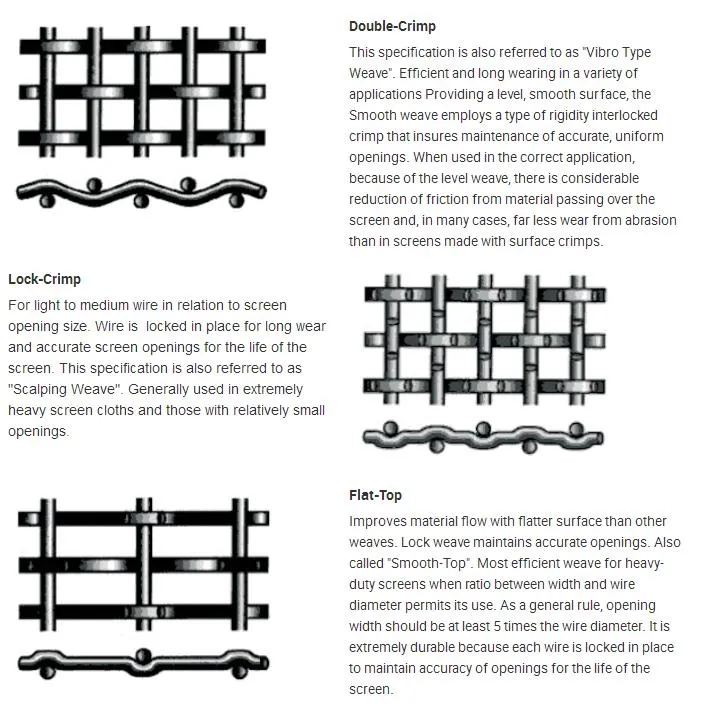 Double-Crimp

This specification is also referred to as "Vibro Type Weave". Efficient and long wearing in a variety of applications Providing a level, smooth surface, the Smooth weave employs a type of rigidity interlocked crimp that insures maintenance of accurate, uniform openings. When used in the correct application, because of the level weave, there is considerable reduction of friction from material passing over the screen and, in many cases, far less wear from abrasion than in screens made with surface crimps.

Lock-Crimp

For light to medium wire in relation to screen opening size. Wire is locked in place for long wear and accurate screen openings for the life of the screen. This specification is also referred to as "Scalping Weave". Generally used in extremely heavy screen cloths and those with relatively small openings.

Flat-Top

Improves material flow with flatter surface than other weaves. Lock weave maintains accurate openings. Also called "Smooth-Top". Most efficient weave for heavy-duty screens when ratio between width and wire diameter permits its use. As a general rule, opening width should be at least 5 times the wire diameter. It is extremely durable because each wire is locked in place to maintain accuracy of openings for the life of the screen.