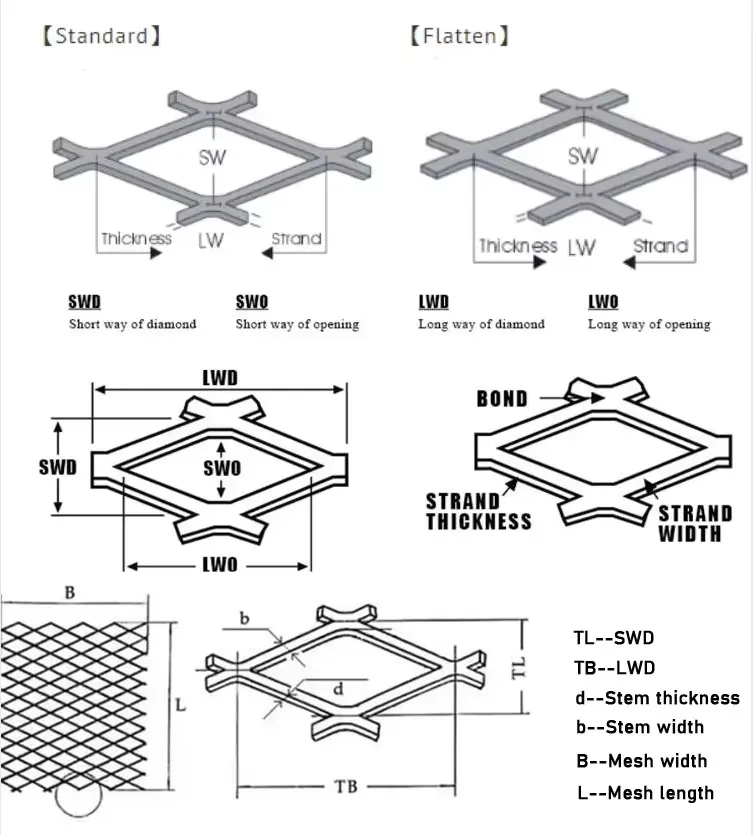 【Standard】

SW

Thickness LW Strand

【Flatten】

SW

Thickness LW Strand

SWD
Short way of diamond

SWO
Short way of opening

LWD
Long way of diamond

LWO
Long way of opening

LWD

SWD

SWO

LWO

BOND

STRAND THICKNESS

STRAND WIDTH

B

L

b

d

TL

TB

TL--SWD
TB--LWD
d--Stem thickness
b--Stem width
B--Mesh width
L--Mesh length