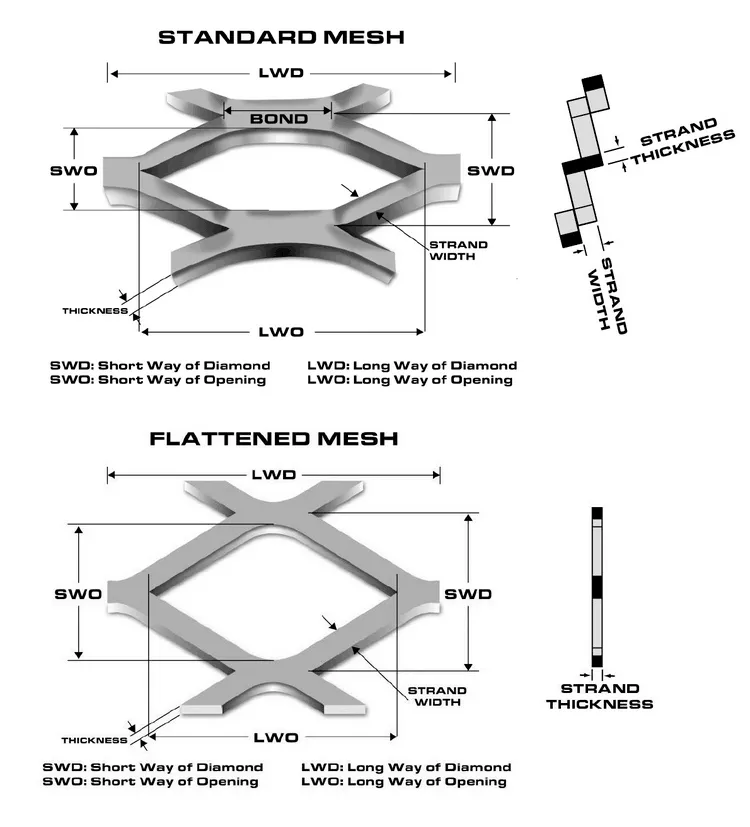 STANDARD MESH

LWD

BOND

SWO

SWD

STRAND WIDTH

THICKNESS

LWO

STRAND THICKNESS

STRAND WIDTH

SWD: Short Way of Diamond
SWO: Short Way of Opening

LWD: Long Way of Diamond
LWO: Long Way of Opening

FLATTENED MESH

LWD

SWO

SWD

STRAND WIDTH

THICKNESS

LWO

STRAND THICKNESS

SWD: Short Way of Diamond
SWO: Short Way of Opening

LWD: Long Way of Diamond
LWO: Long Way of Opening