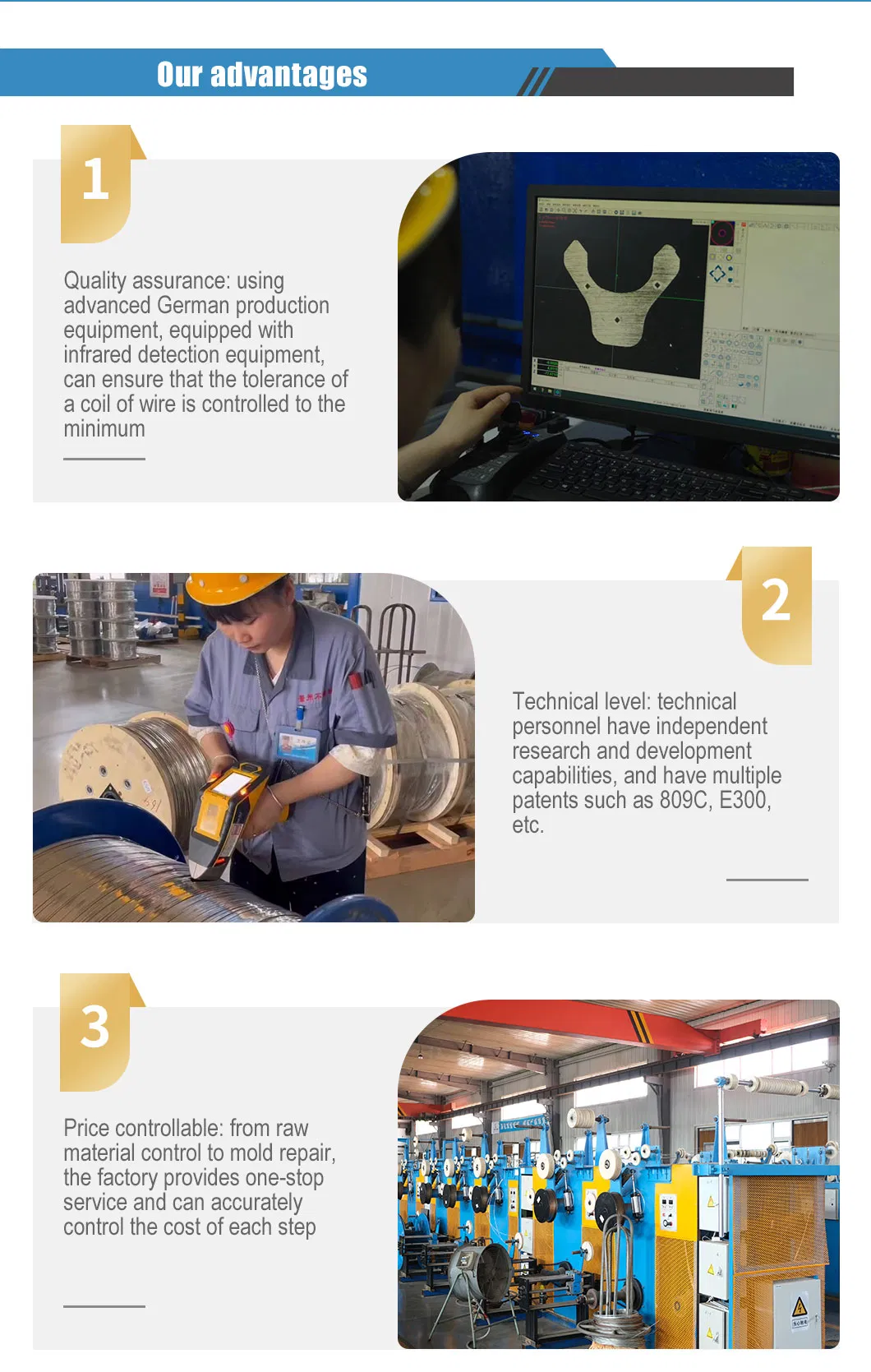 Our advantages

1

Quality assurance: using advanced German production equipment, equipped with infrared detection equipment, can ensure that the tolerance of a coil of wire is controlled to the minimum

2

Technical level: technical personnel have independent research and development capabilities, and have multiple patents such as 809C, E300, etc.

3

Price controllable: from raw material control to mold repair, the factory provides one-stop service and can accurately control the cost of each step