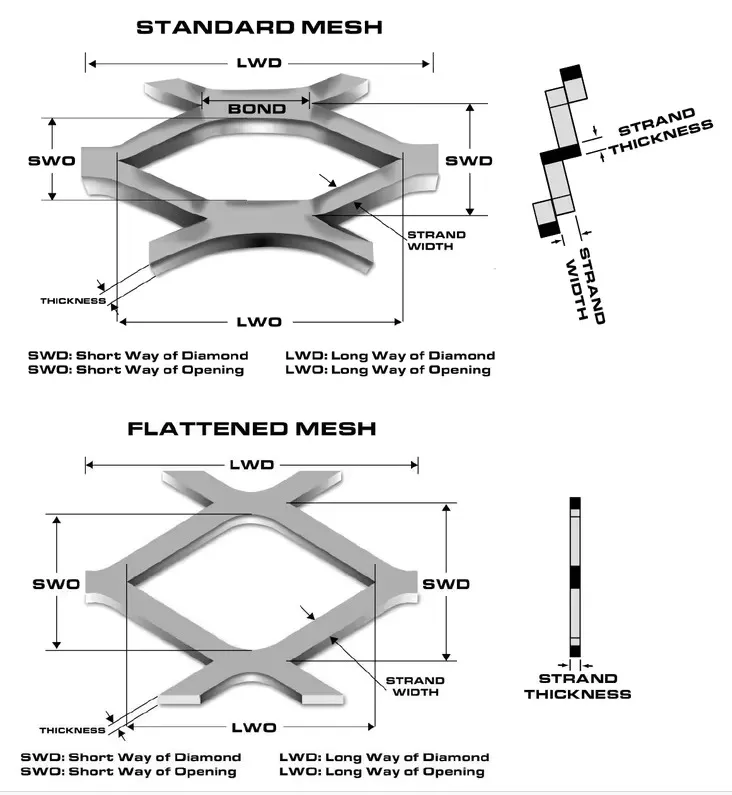 STANDARD MESH

LWD

BOND

SWO

SWD

STRAND WIDTH

THICKNESS

LWO

STRAND THICKNESS

STRAND WIDTH

SWD: Short Way of Diamond
SWO: Short Way of Opening

LWD: Long Way of Diamond
LWO: Long Way of Opening

FLATTENED MESH

LWD

SWO

SWD

STRAND WIDTH

THICKNESS

LWO

STRAND THICKNESS

SWD: Short Way of Diamond
SWO: Short Way of Opening

LWD: Long Way of Diamond
LWO: Long Way of Opening