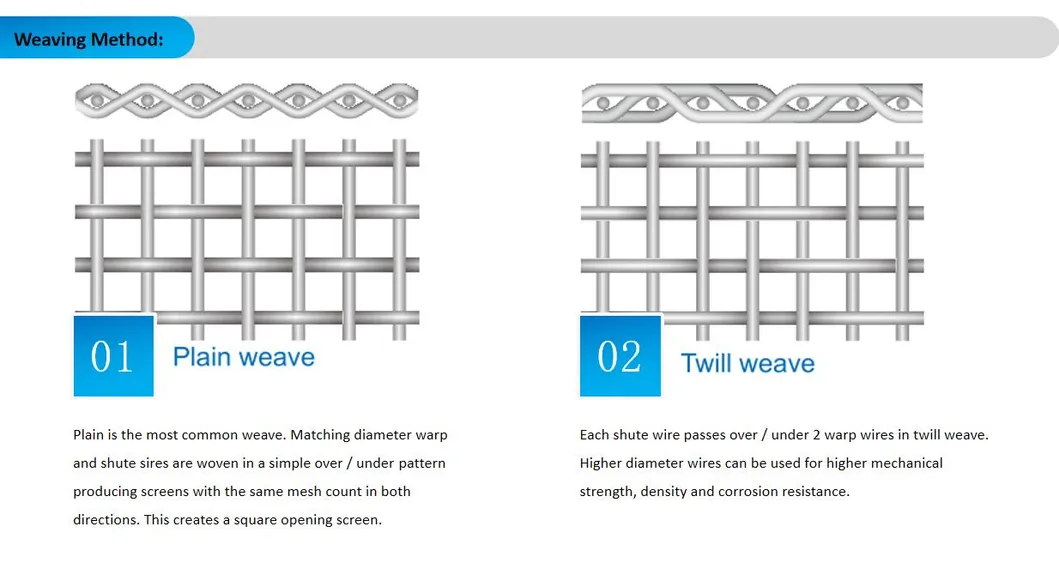 Weaving Method:

01 Plain weave

Plain is the most common weave. Matching diameter warp and shute sires are woven in a simple over / under pattern producing screens with the same mesh count in both directions. This creates a square opening screen.

02 Twill weave

Each shute wire passes over / under 2 warp wires in twill weave. Higher diameter wires can be used for higher mechanical strength, density and corrosion resistance.