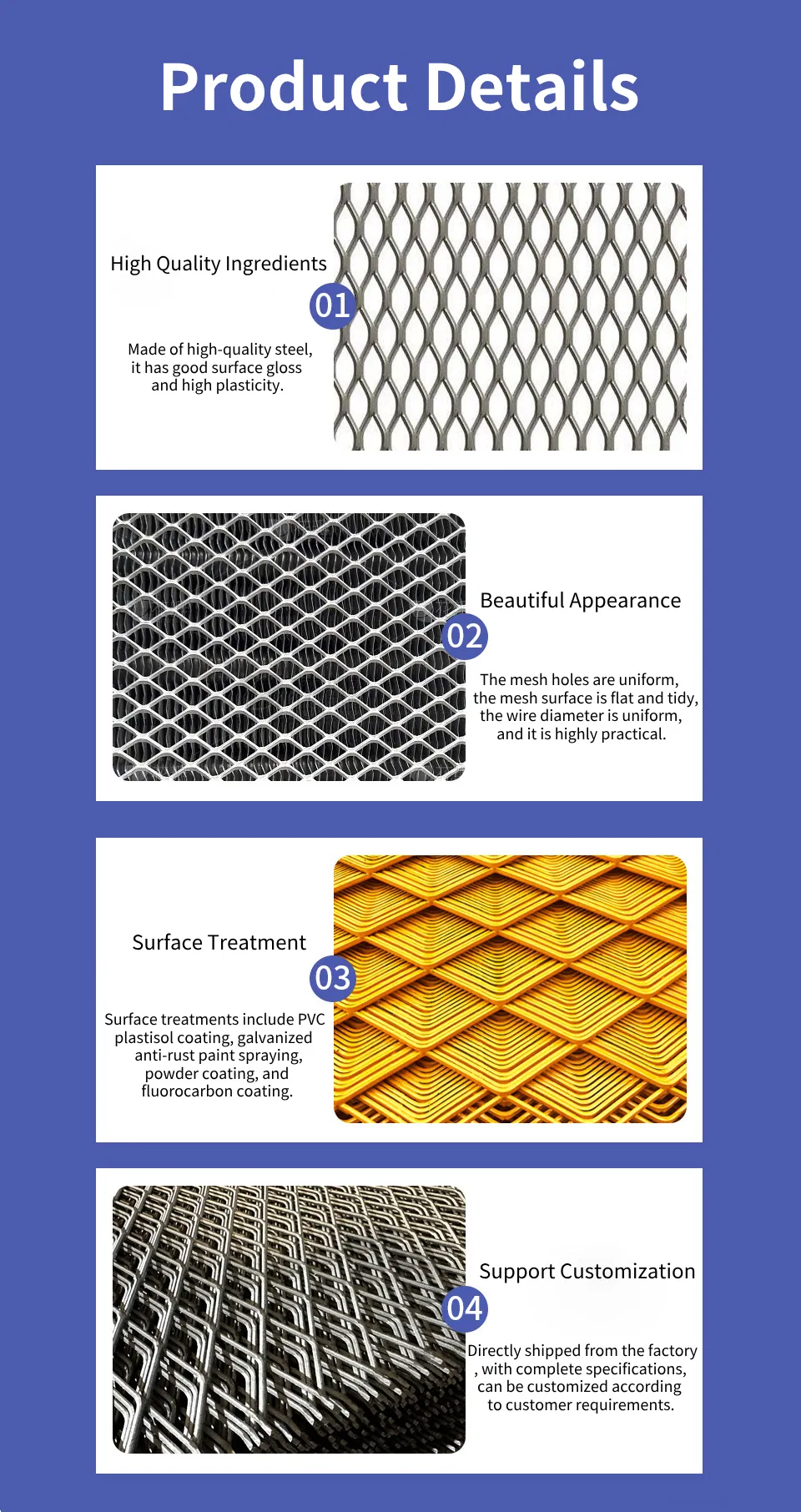 Product Details

High Quality Ingredients

01

Made of high-quality steel, it has good surface gloss and high plasticity.

Beautiful Appearance

02

The mesh holes are uniform, the mesh surface is flat and tidy, the wire diameter is uniform, and it is highly practical.

Surface Treatment

03

Surface treatments include PVC plastisol coating, galvanized anti-rust paint spraying, powder coating, and fluorocarbon coating.

Support Customization

04

Directly shipped from the factory , with complete specifications, can be customized according to customer requirements.