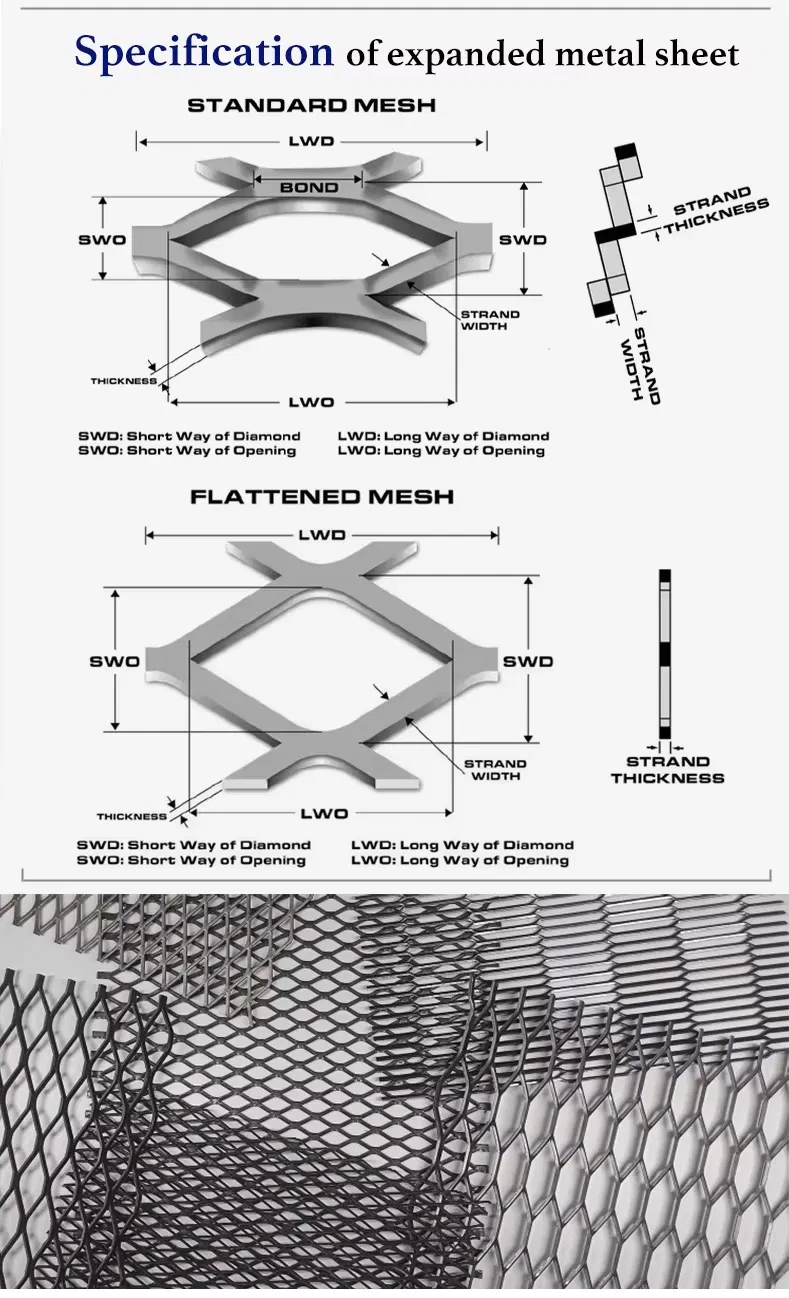 Specification of expanded metal sheet

STANDARD MESH

LWD

BOND

SWO

SWD

STRAND WIDTH

THICKNESS

LWO

STRAND THICKNESS

STRAND WIDTH

SWD: Short Way of Diamond
SWO: Short Way of Opening

LWD: Long Way of Diamond
LWO: Long Way of Opening

FLATTENED MESH

LWD

SWO

SWD

STRAND WIDTH

THICKNESS

LWO

STRAND THICKNESS

SWD: Short Way of Diamond
SWO: Short Way of Opening

LWD: Long Way of Diamond
LWO: Long Way of Opening