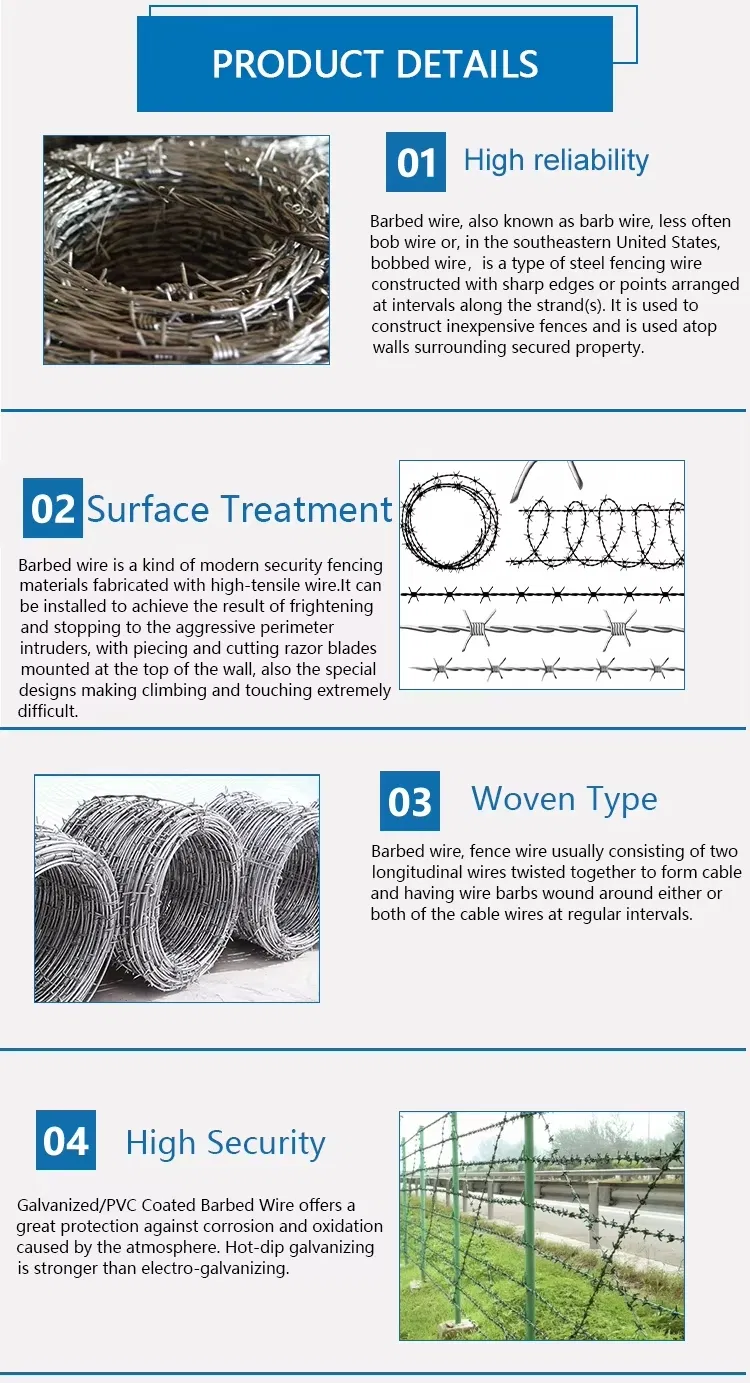 PRODUCT DETAILS

01 High reliability

Barbed wire, also known as barb wire, less often bob wire or, in the southeastern United States, bobbed wire，is a type of steel fencing wire constructed with sharp edges or points arranged at intervals along the strand(s). It is used to construct inexpensive fences and is used atop walls surrounding secured property.

02 Surface Treatment

Barbed wire is a kind of modern security fencing materials fabricated with high-tensile wire.It can be installed to achieve the result of frightening and stopping to the aggressive perimeter intruders, with piecing and cutting razor blades mounted at the top of the wall, also the special designs making climbing and touching extremely difficult.

03 Woven Type

Barbed wire, fence wire usually consisting of two longitudinal wires twisted together to form cable and having wire barbs wound around either or both of the cable wires at regular intervals.

04 High Security

Galvanized/PVC Coated Barbed Wire offers a great protection against corrosion and oxidation caused by the atmosphere. Hot-dip galvanizing is stronger than electro-galvanizing.